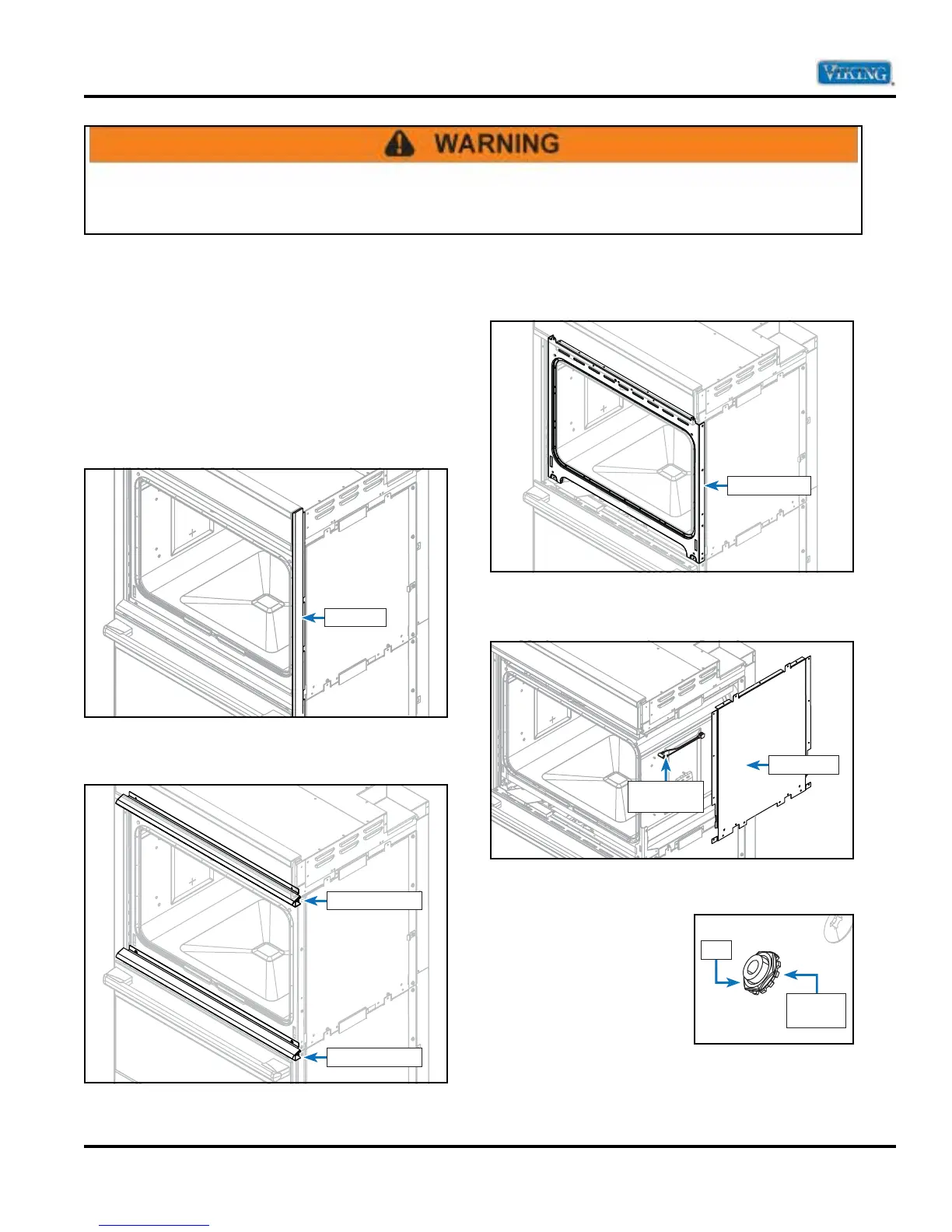 VIKING

WARNING