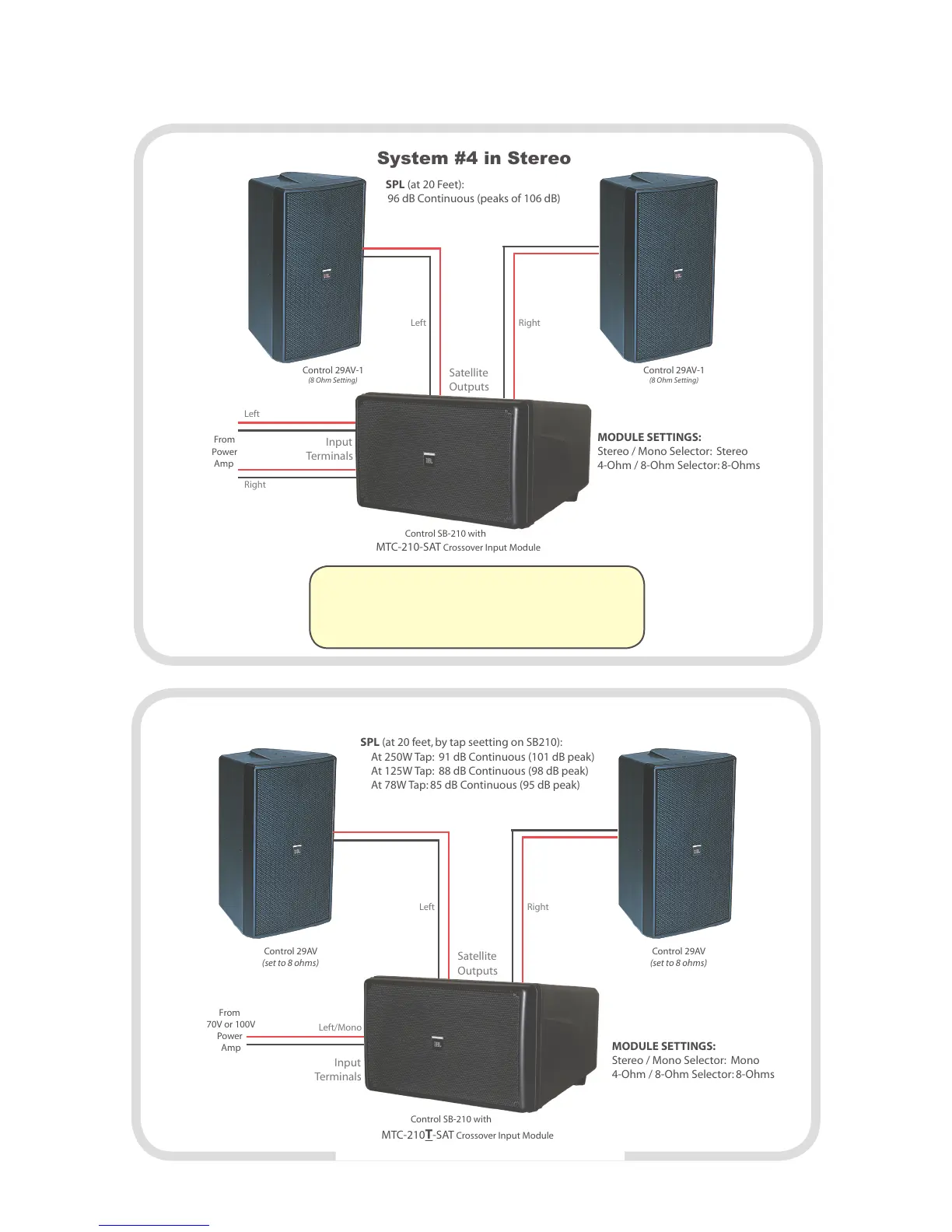 System #4 in Stereo

SPL (at 20 Feet):
96 dB Continuous (peaks of 106 dB)

Left

Right

Control 29AV-1
(8 Ohm Setting)

Satellite Outputs

Control 29AV-1
(8 Ohm Setting)

Left

From Power Amp

Input Terminals

Right

MODULE SETTINGS:
Stereo / Mono Selector: Stereo
4-Ohm / 8-Ohm Selector: 8-Ohms

Control SB-210 with
MTC-210-SAT Crossover Input Module

SPL (at 20 feet, by tap seetting on SB210):
At 250W Tap: 91 dB Continuous (101 dB peak)
At 125W Tap: 88 dB Continuous (98 dB peak)
At 78W Tap: 85 dB Continuous (95 dB peak)

Left

Right

Control 29AV
(set to 8 ohms)

Satellite Outputs

Control 29AV
(set to 8 ohms)

From 70V or 100V Power Amp

Left/Mono

Input Terminals

MODULE SETTINGS:
Stereo / Mono Selector: Mono
4-Ohm / 8-Ohm Selector: 8-Ohms

Control SB-210 with
MTC-210T-SAT Crossover Input Module