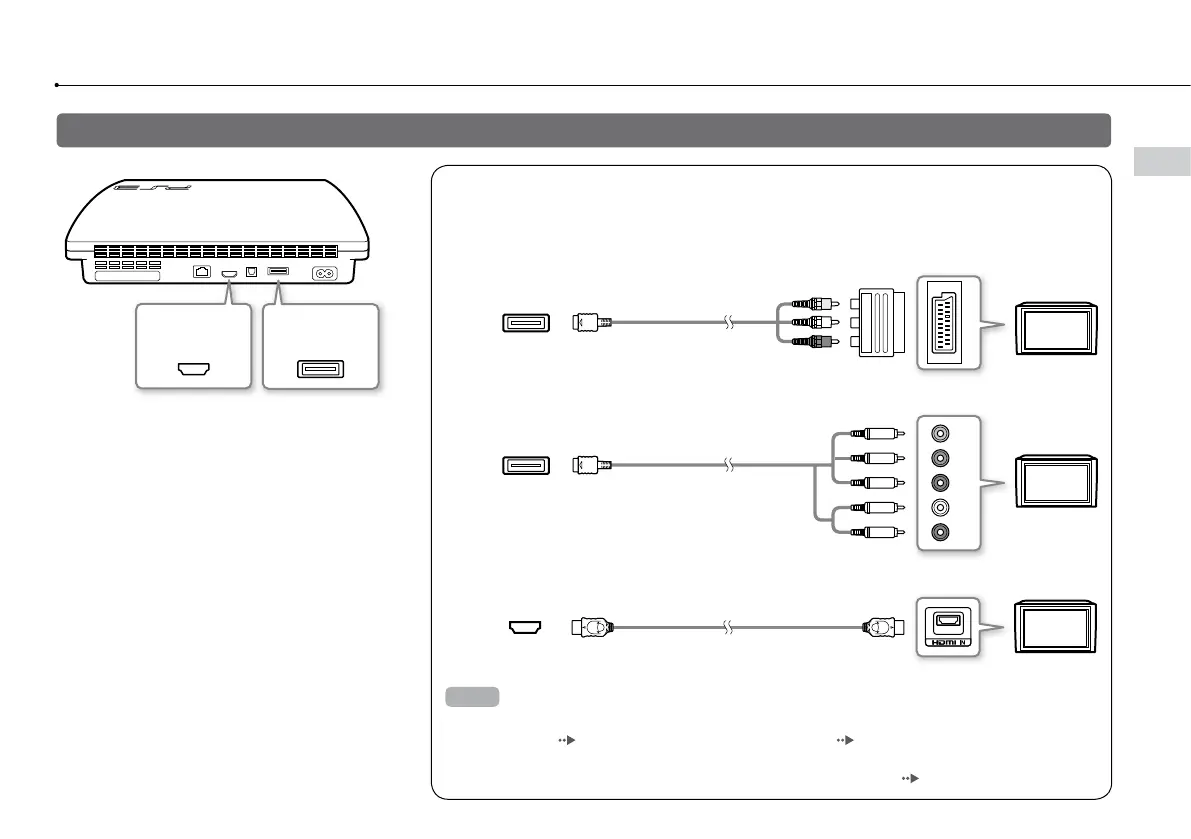 HDMI IN