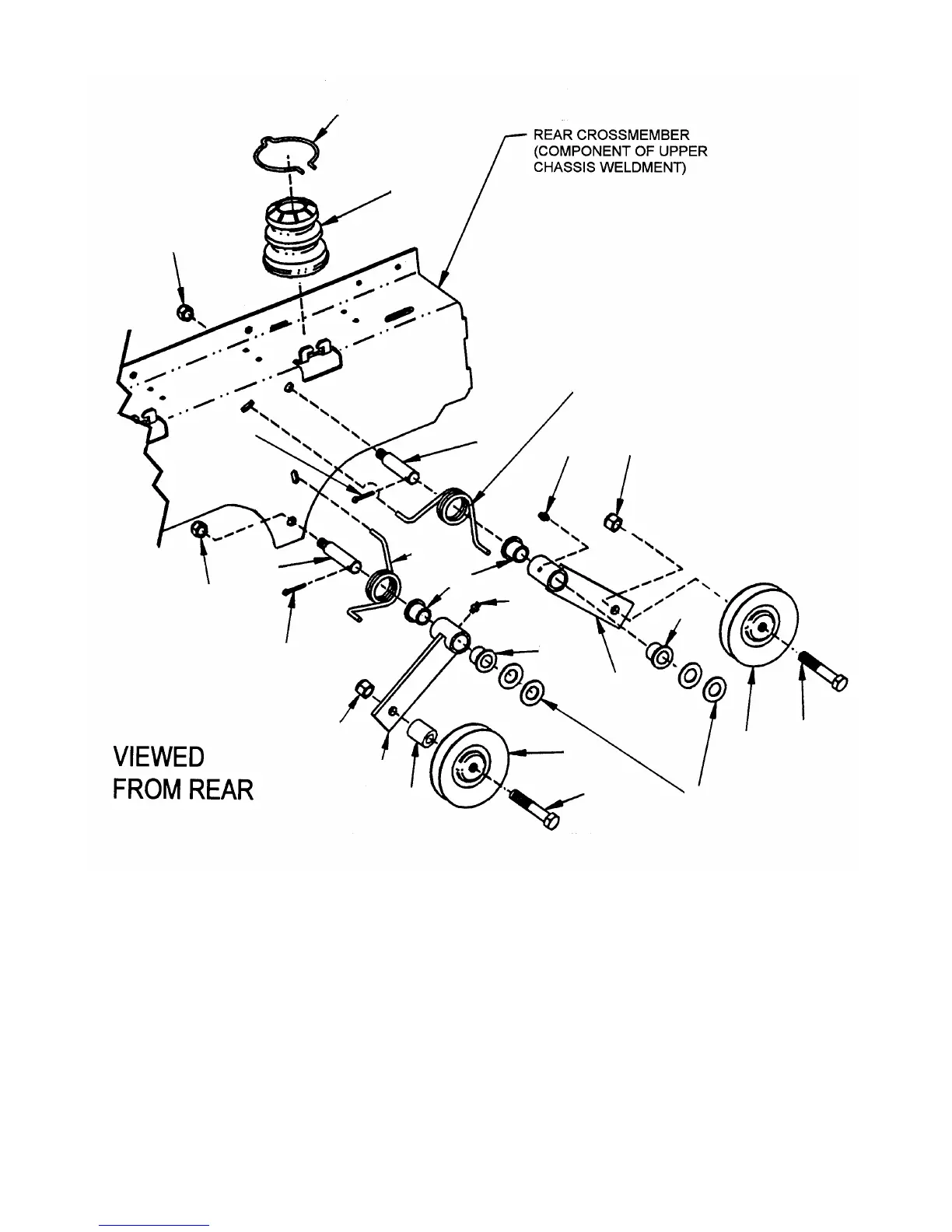 REAR CROSSMEMBER (COMPONENT OF UPPER CHASSIS WELDMENT)

VIEWED FROM REAR