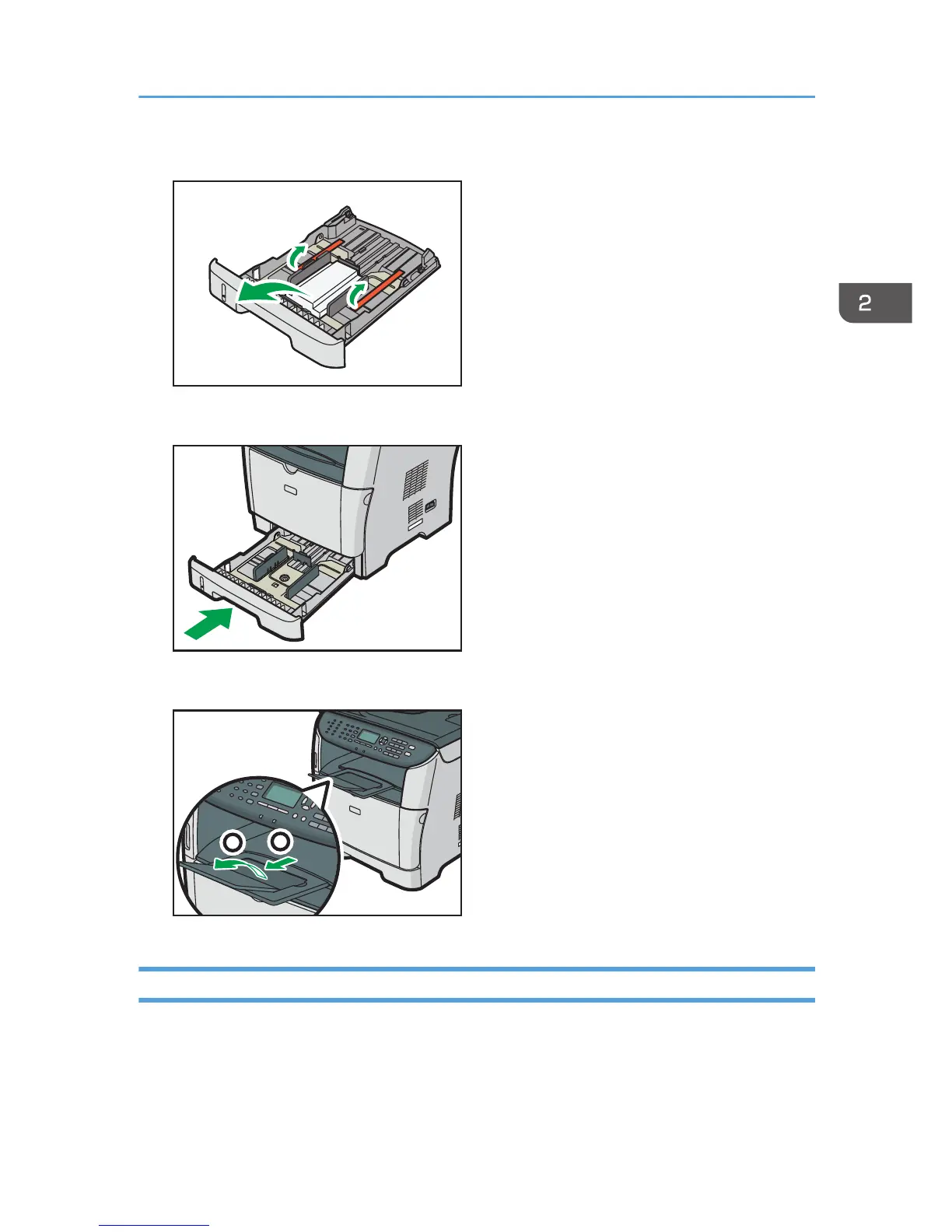 2