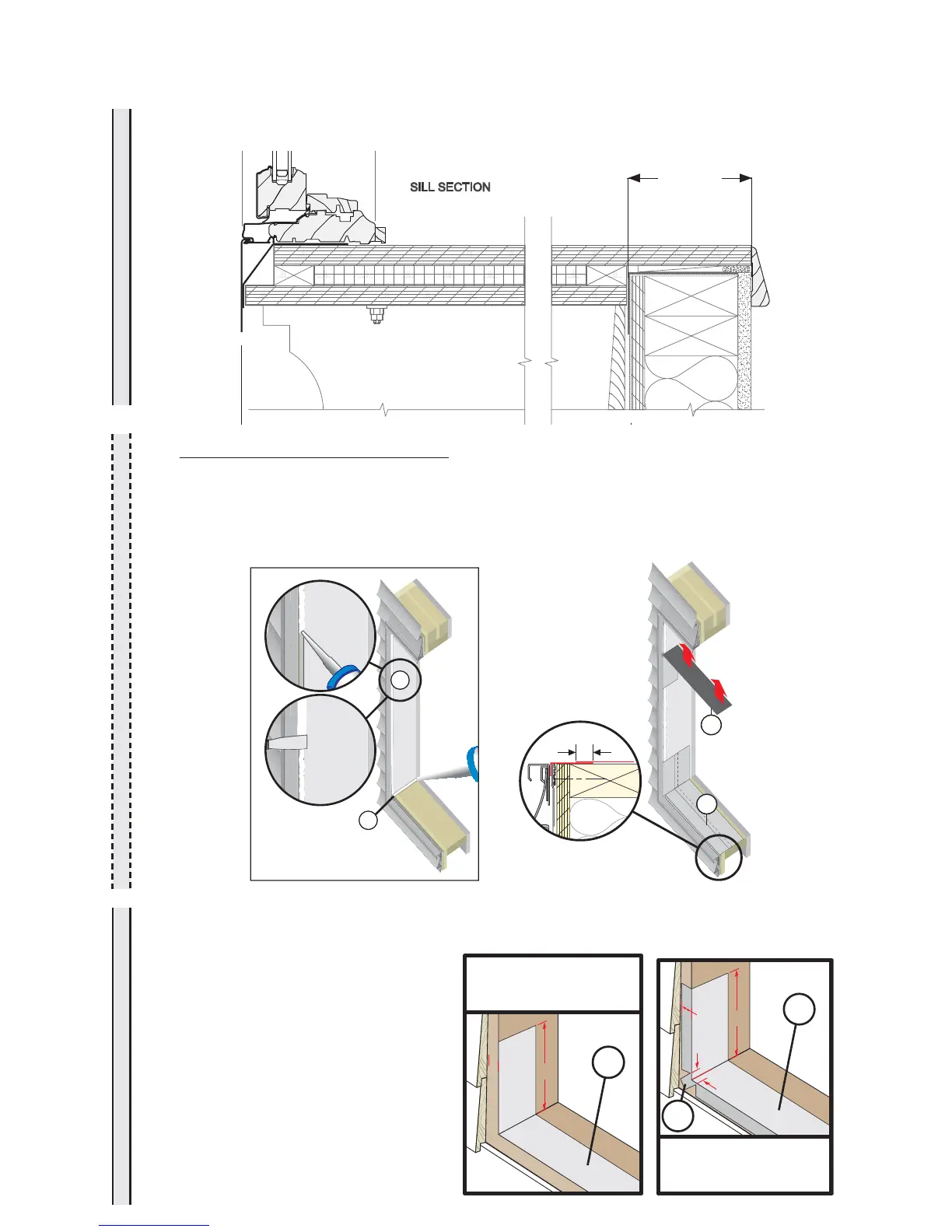 SILL SECTION