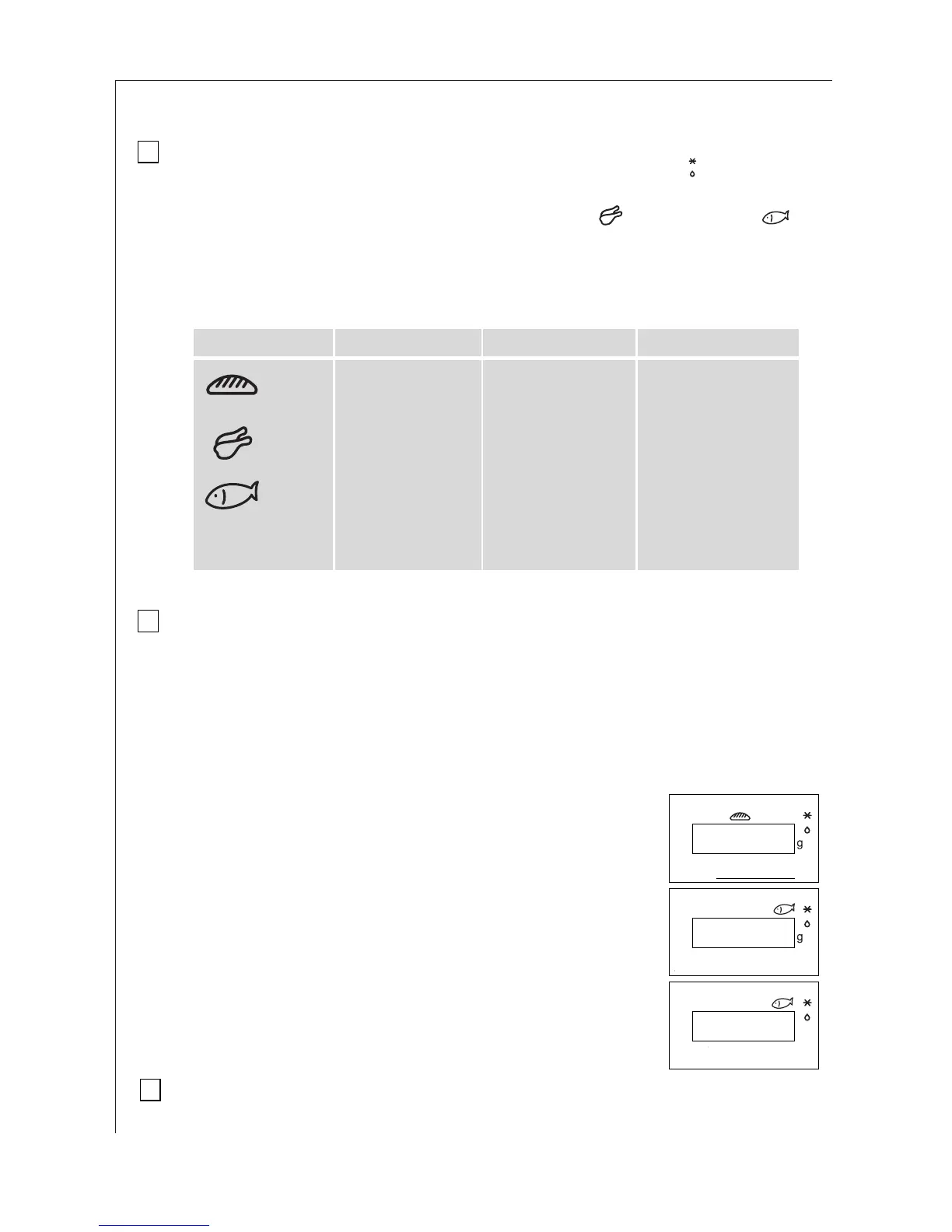 g

g