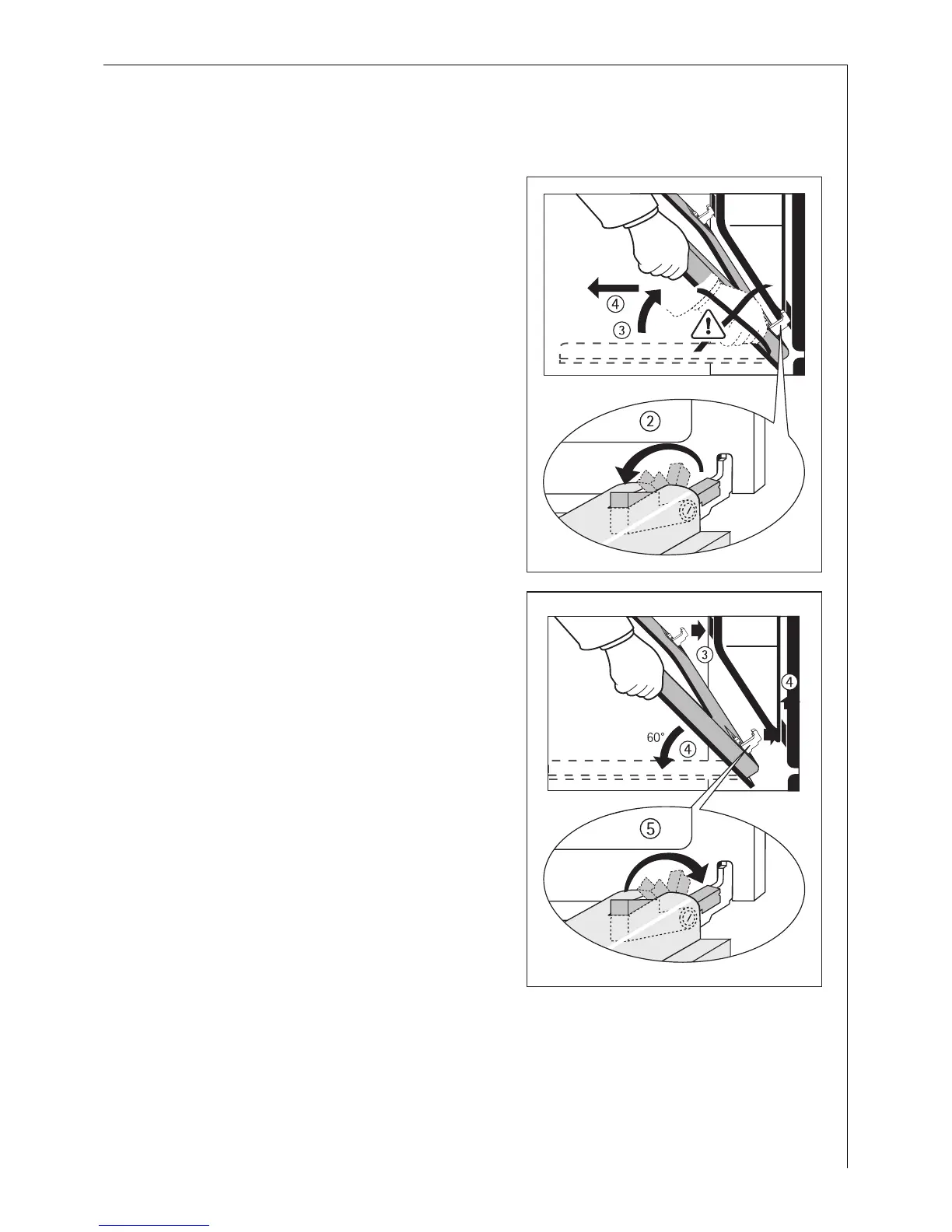 ④
③
②
③
④
60°
④
⑤