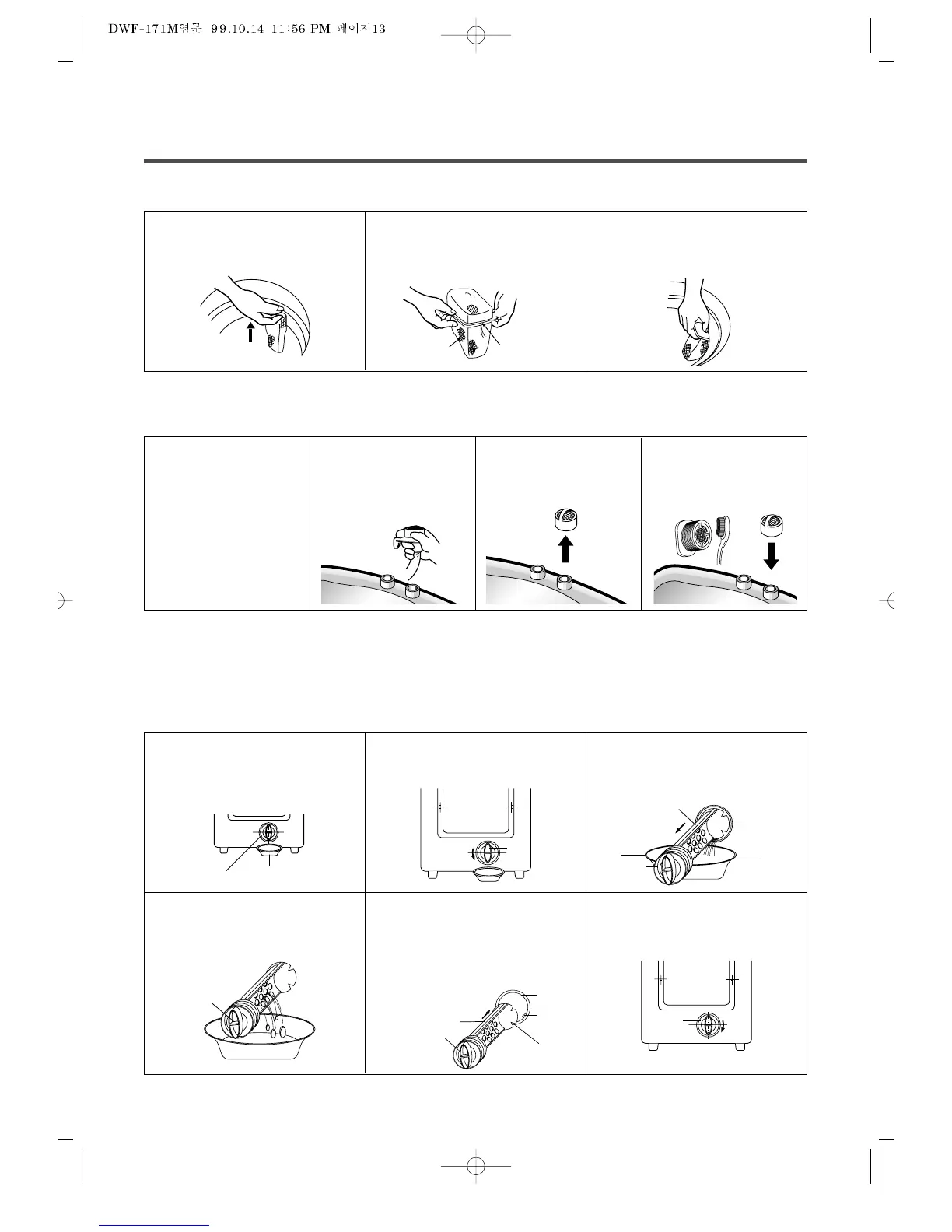 DWF-171M영문 99.10.14 11:56 PM 페이지13