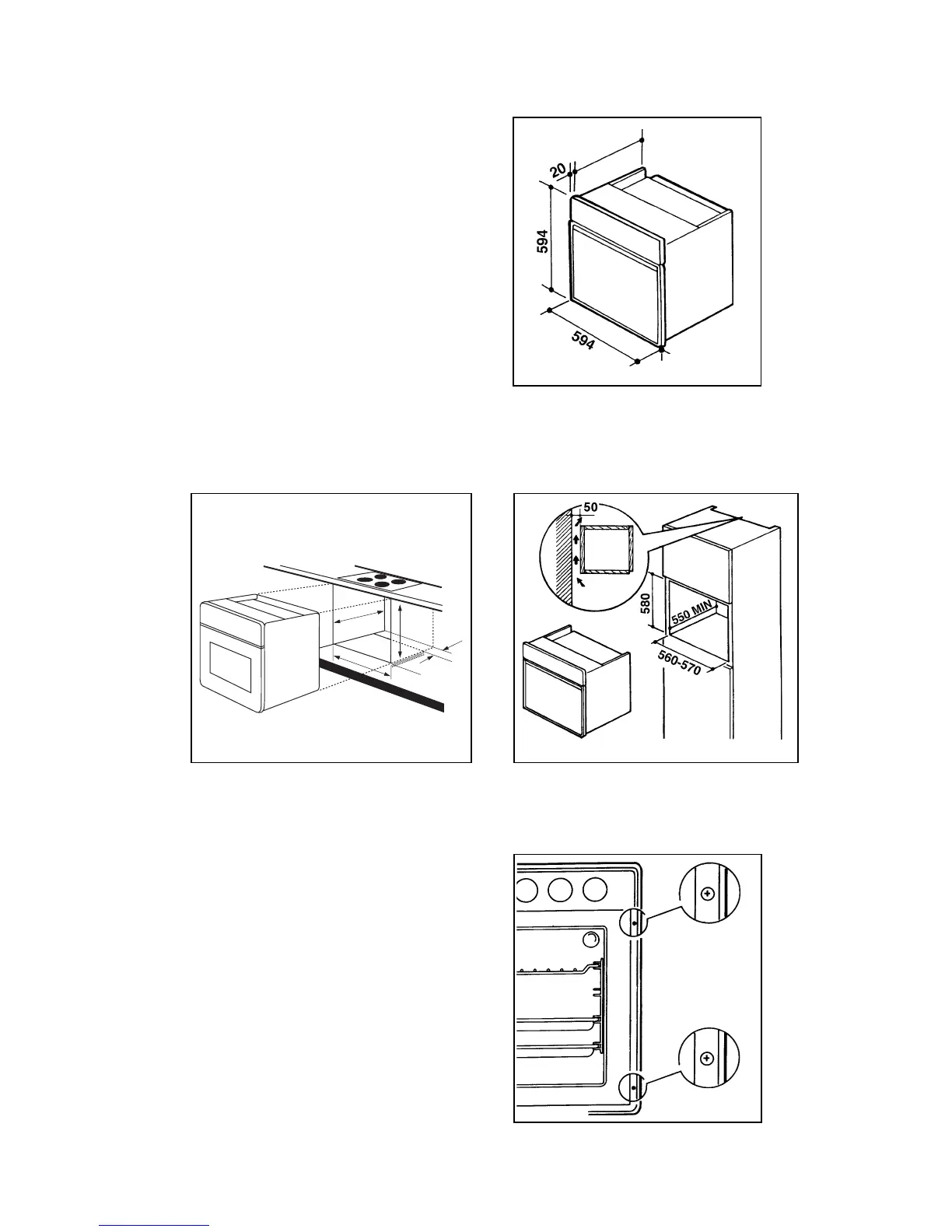 20

594

594

50

580

550 MIN

560-570