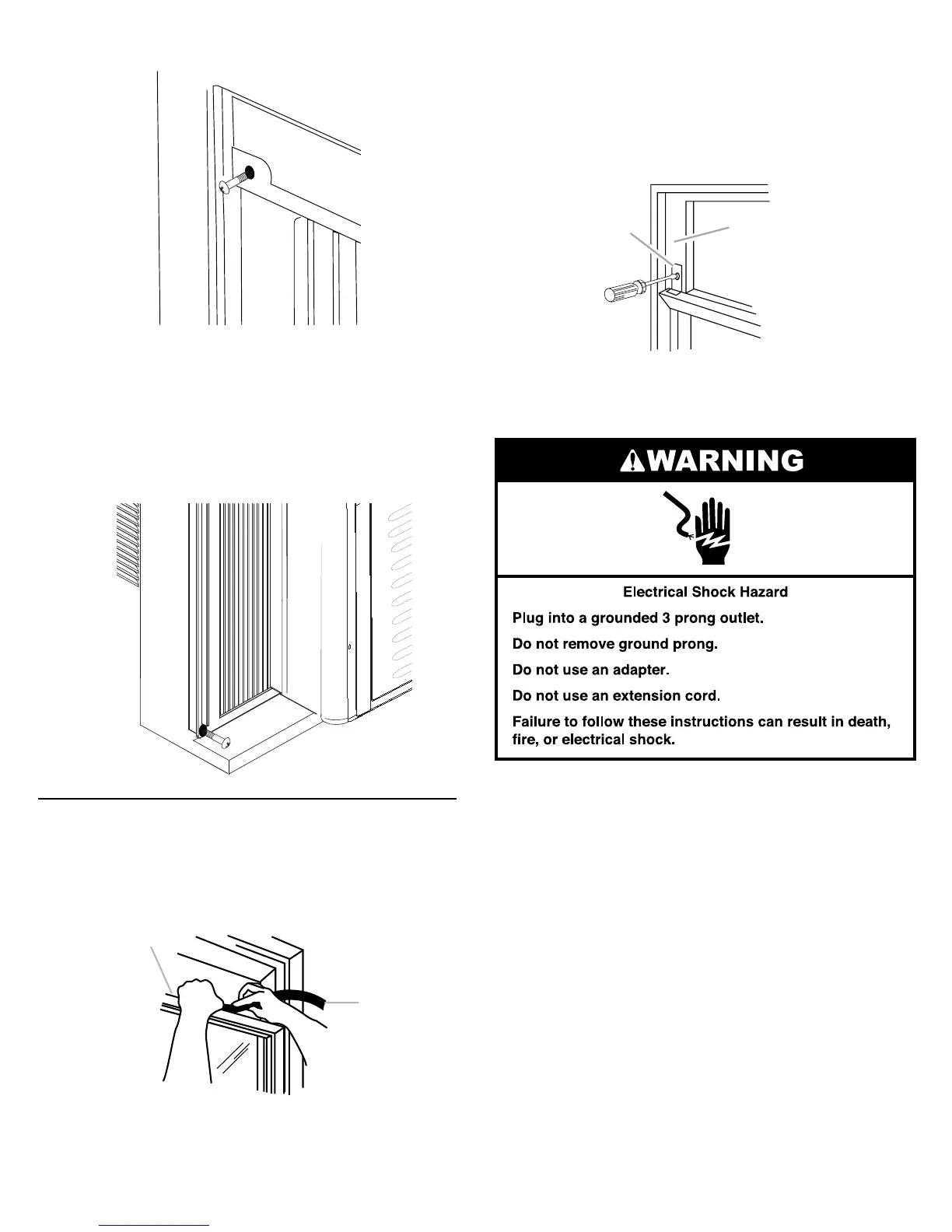 WARNING

Electrical Shock Hazard

Plug into a grounded 3 prong outlet.

Do not remove ground prong.

Do not use an adapter.

Do not use an extension cord.

Failure to follow these instructions can result in death, fire, or electrical shock.