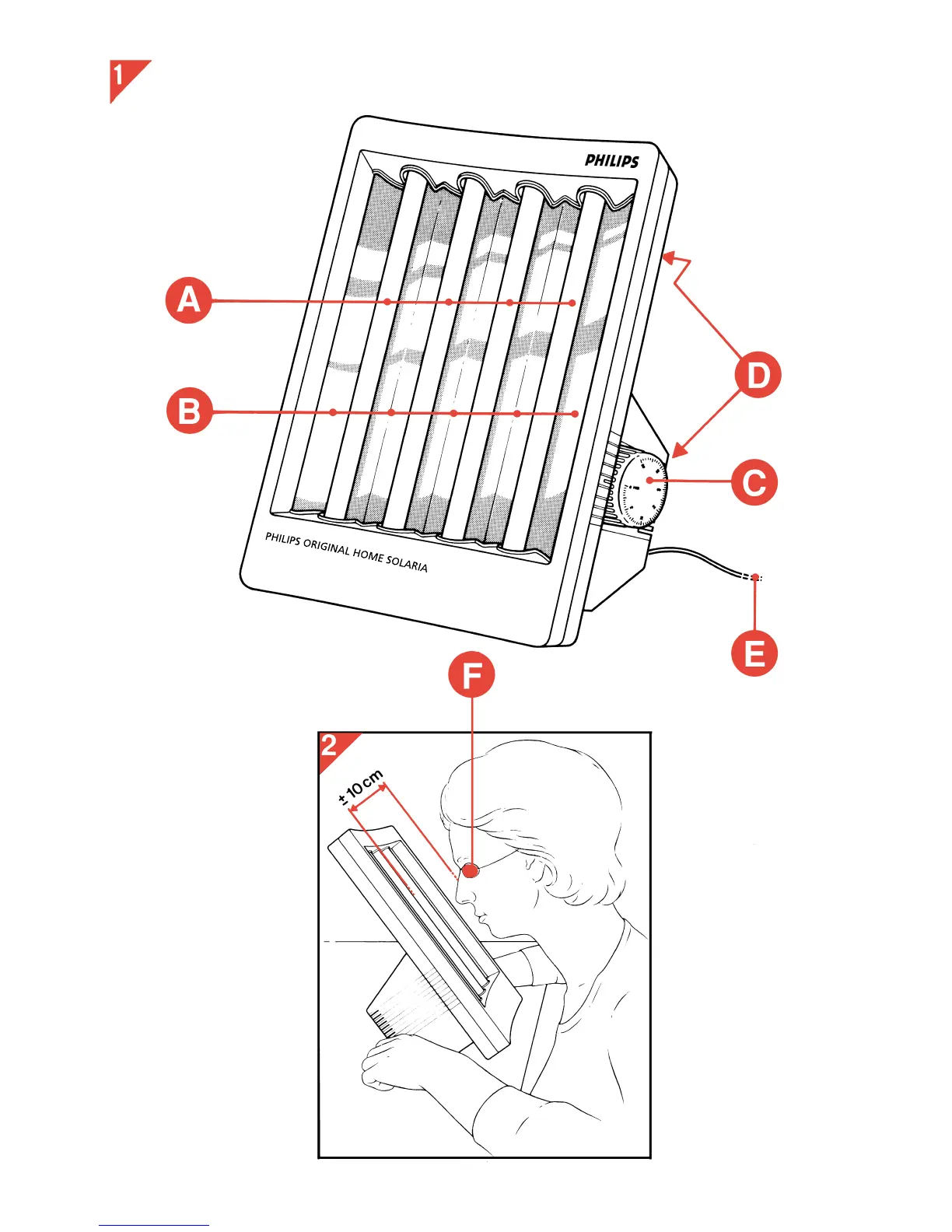 1

PHILIPS

A

B

D

C

PHILIPS ORIGINAL HOME SOLARIA

E

F

2

± 10 cm