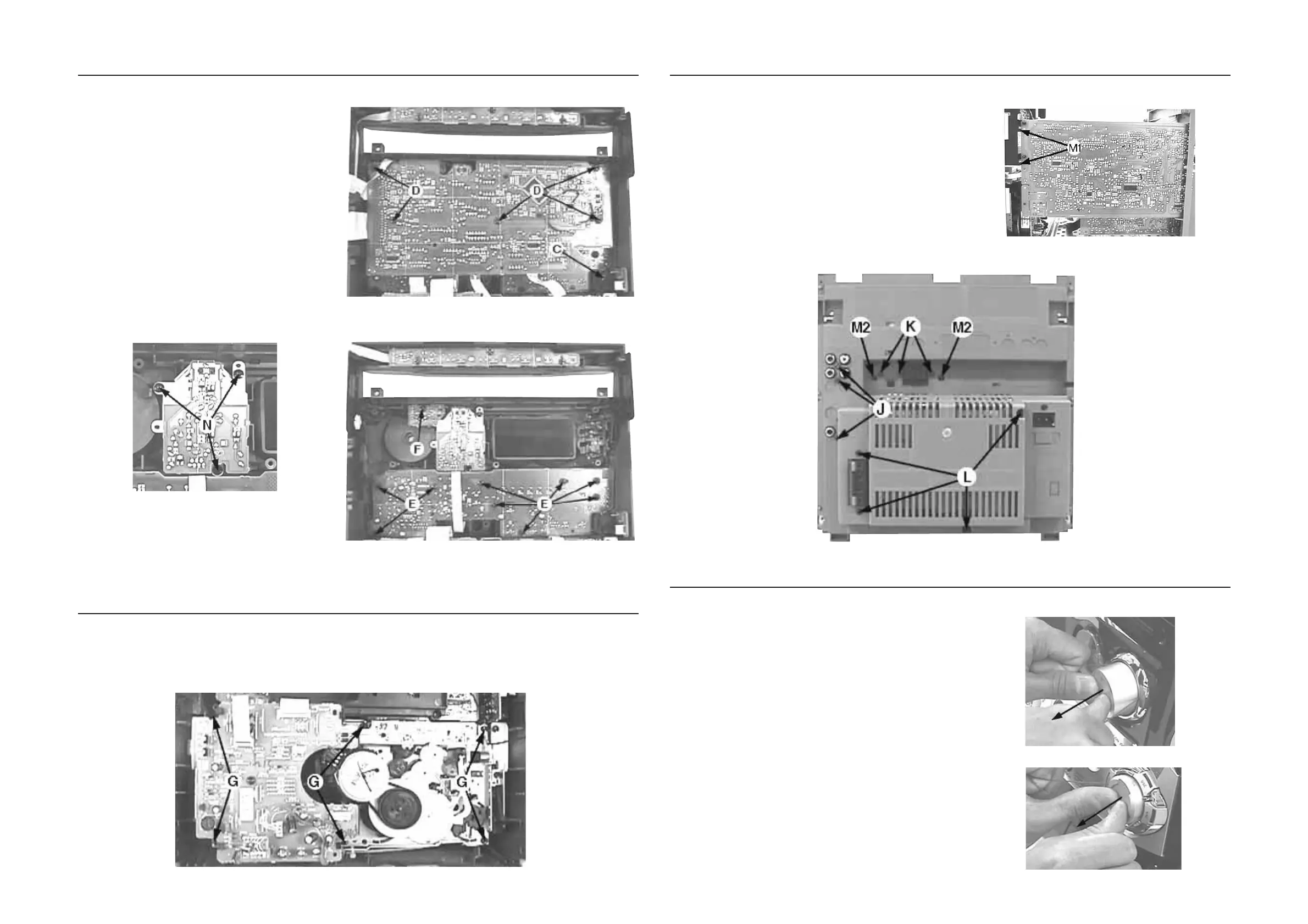 D
D
C
N
F
E
E
G
G
G
M1
M2
K
M2
J
L