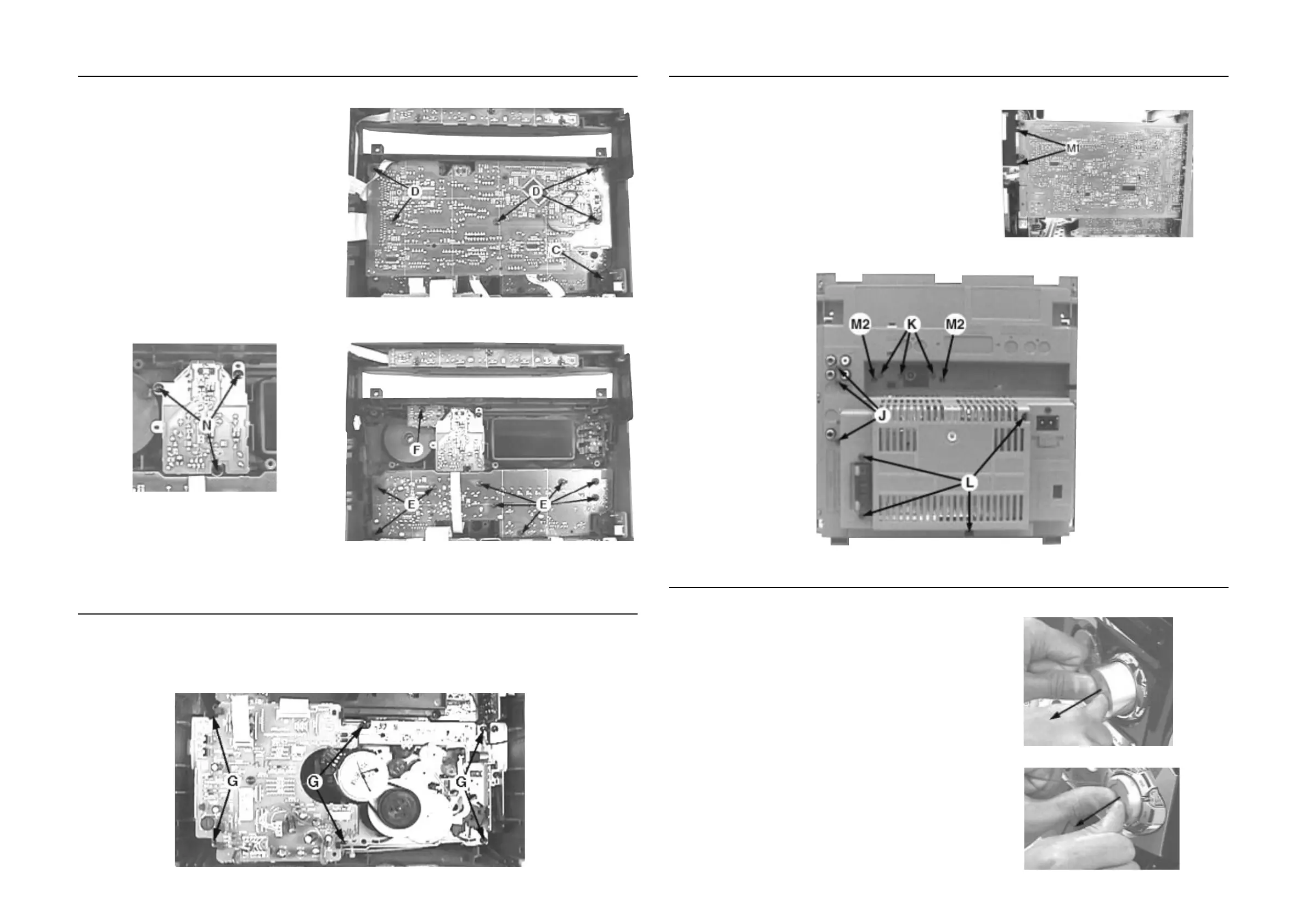 D
D
C

N

F
E
E

G
G
G

M1

M2
K
M2
J
L