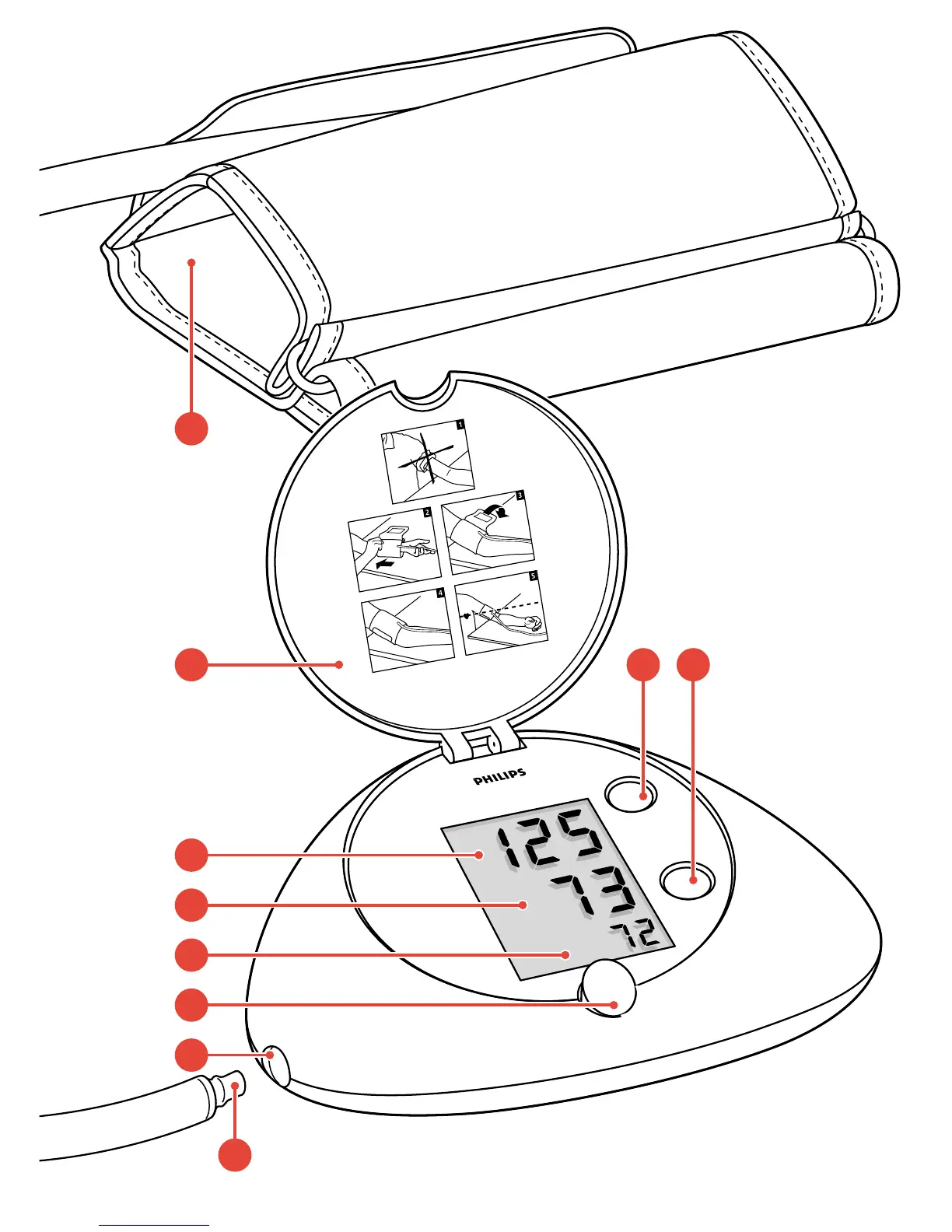 1

2 3

4 5

PHILIPS

125
73
72