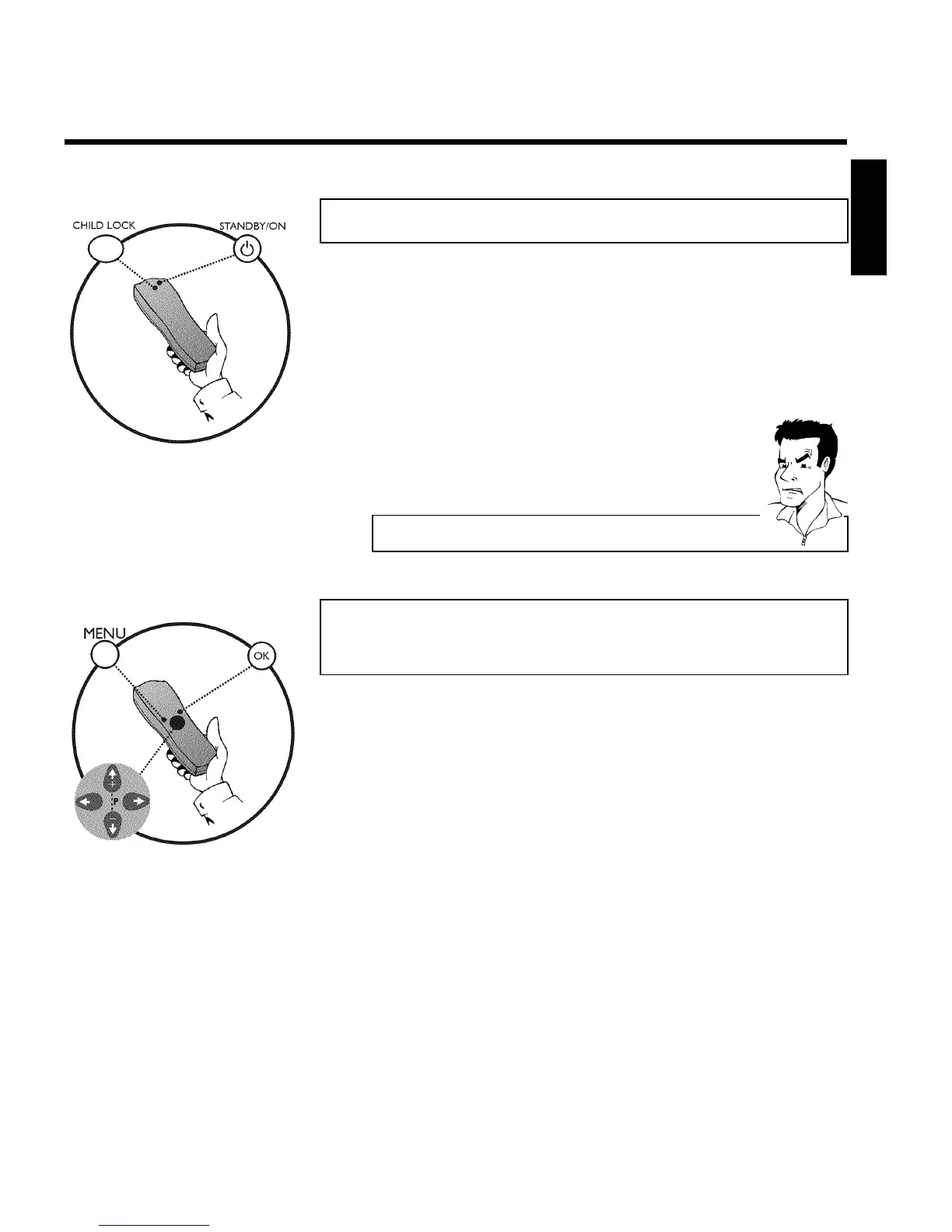 CHILD LOCK
STANDBY/ON

MENU
OK
P