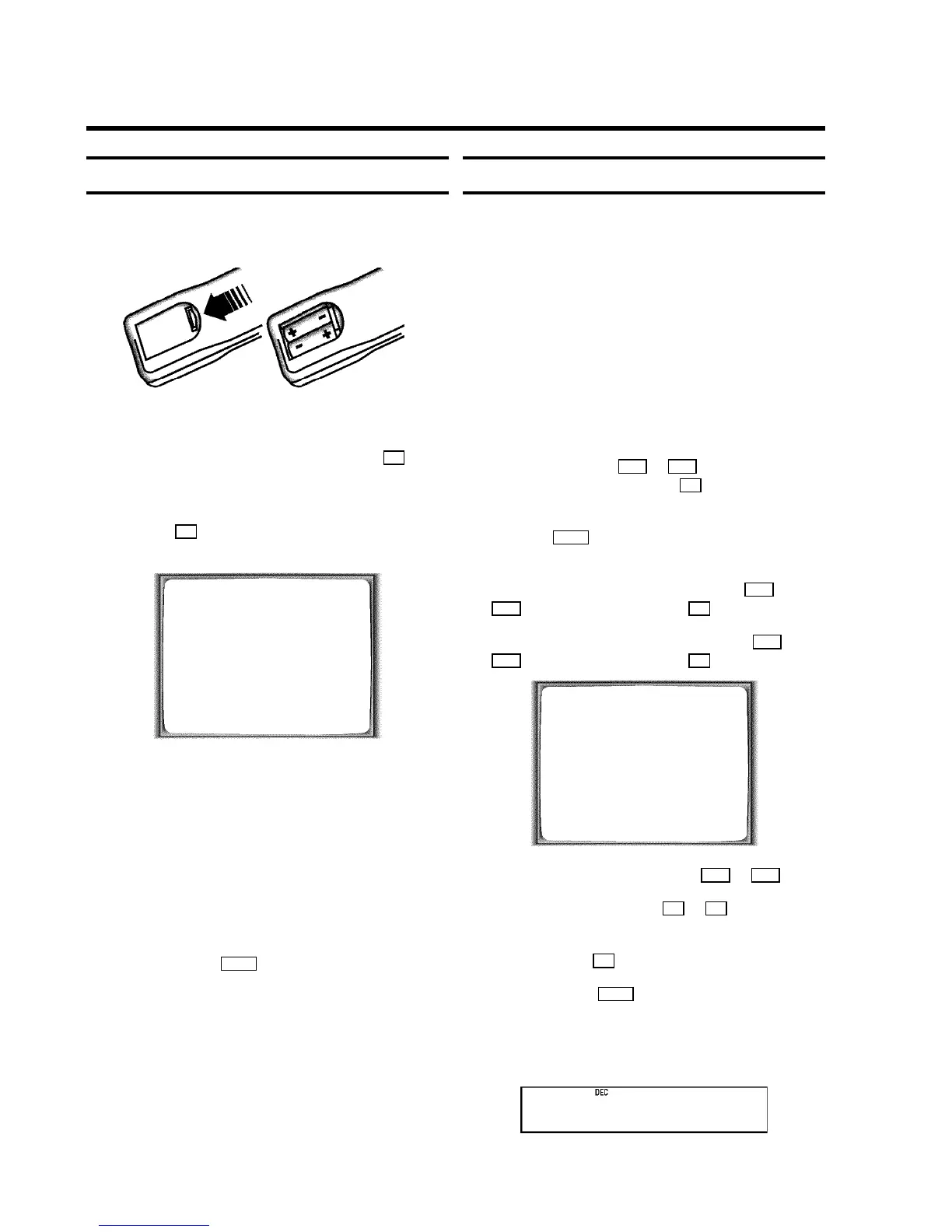 DEC