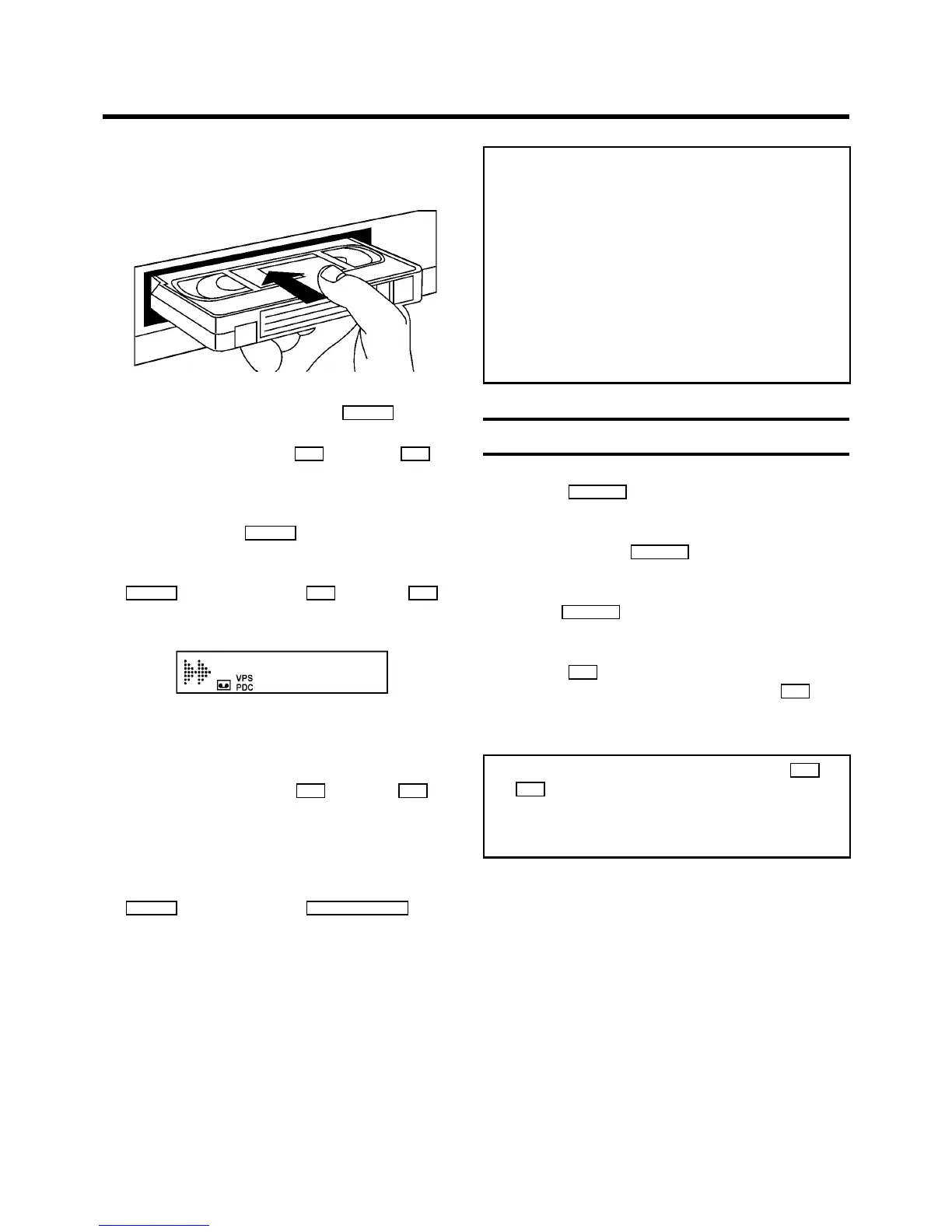 VPS
PDC