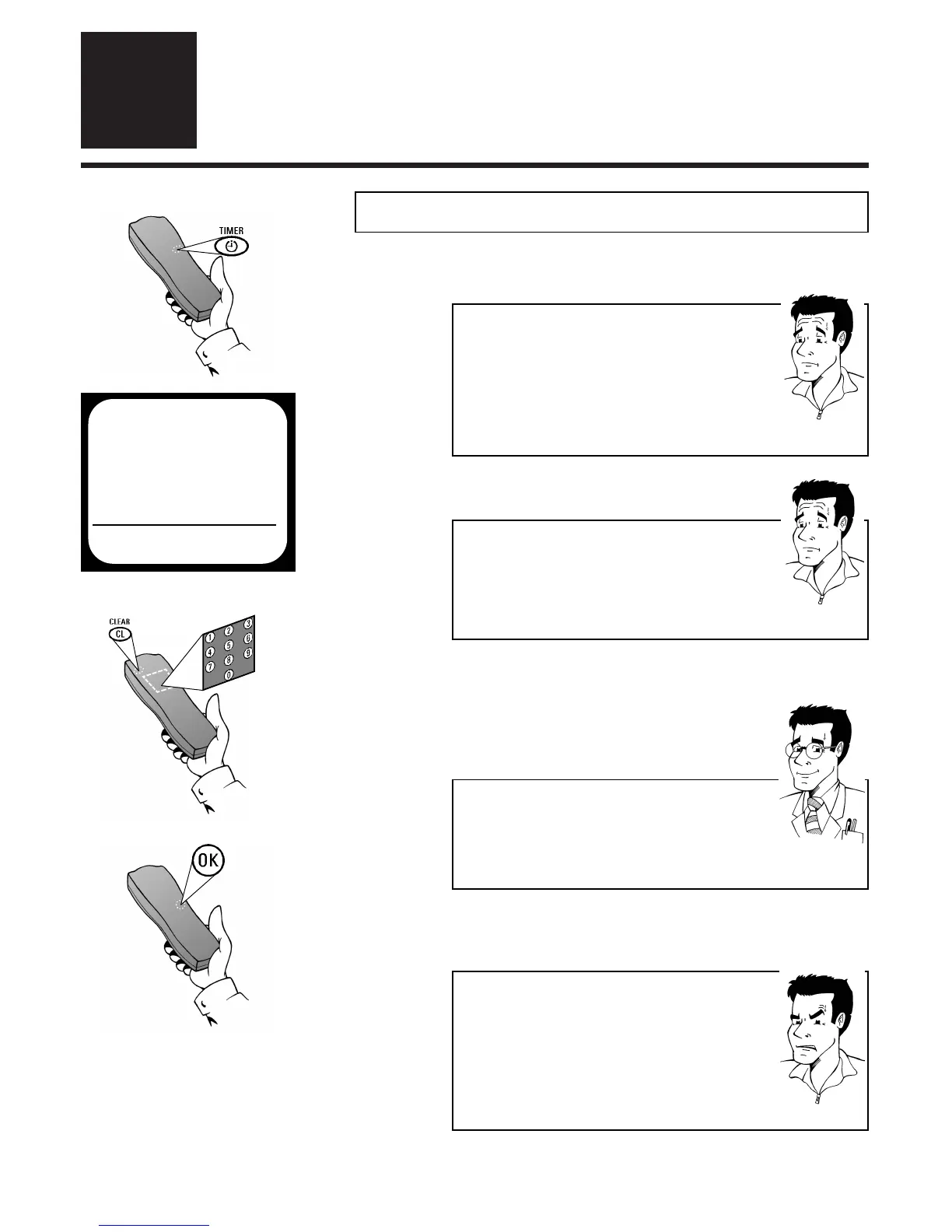 TIMER

CLEAR
CL
1 2 3
4 5 6
7 8 9
0

OK