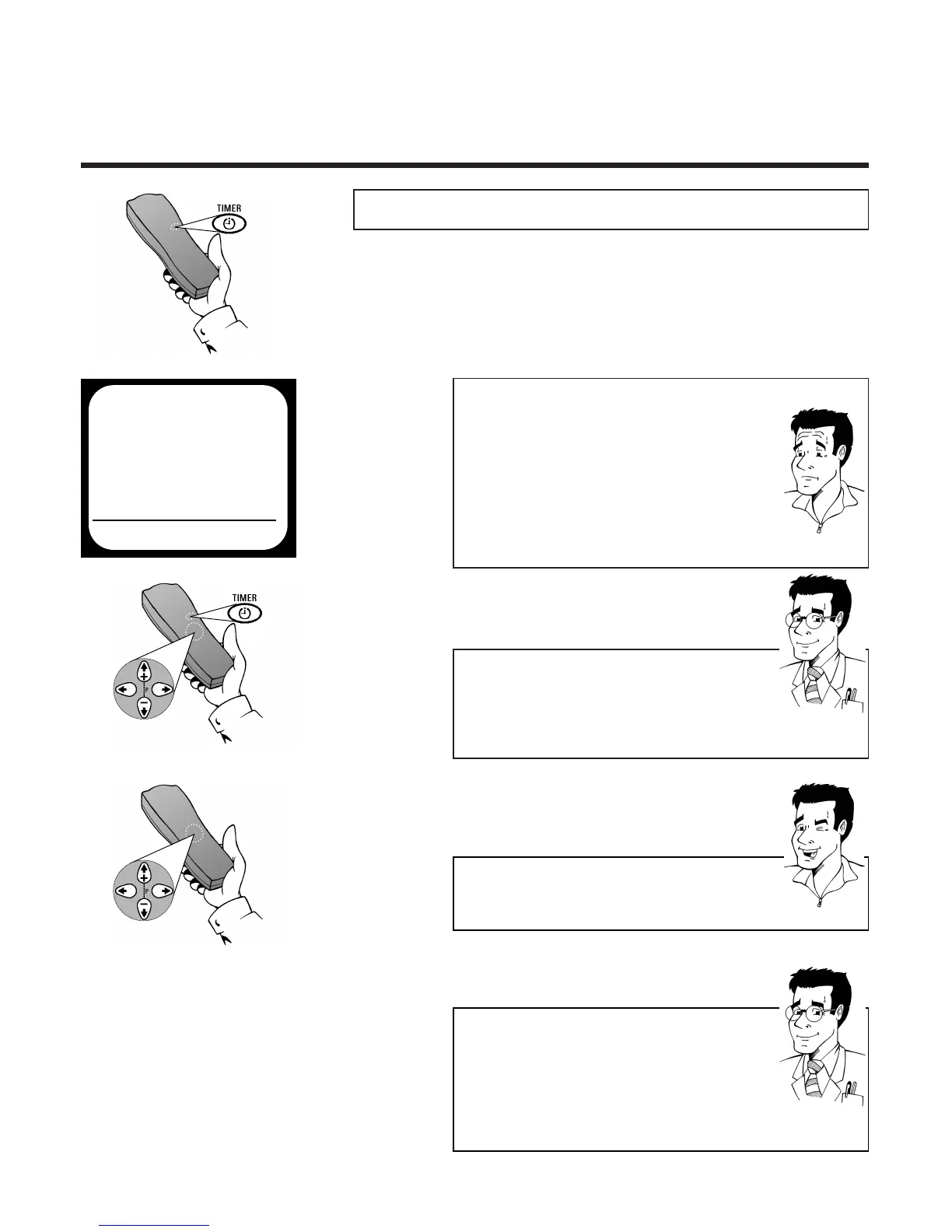 TIMER

TIMER

P

P