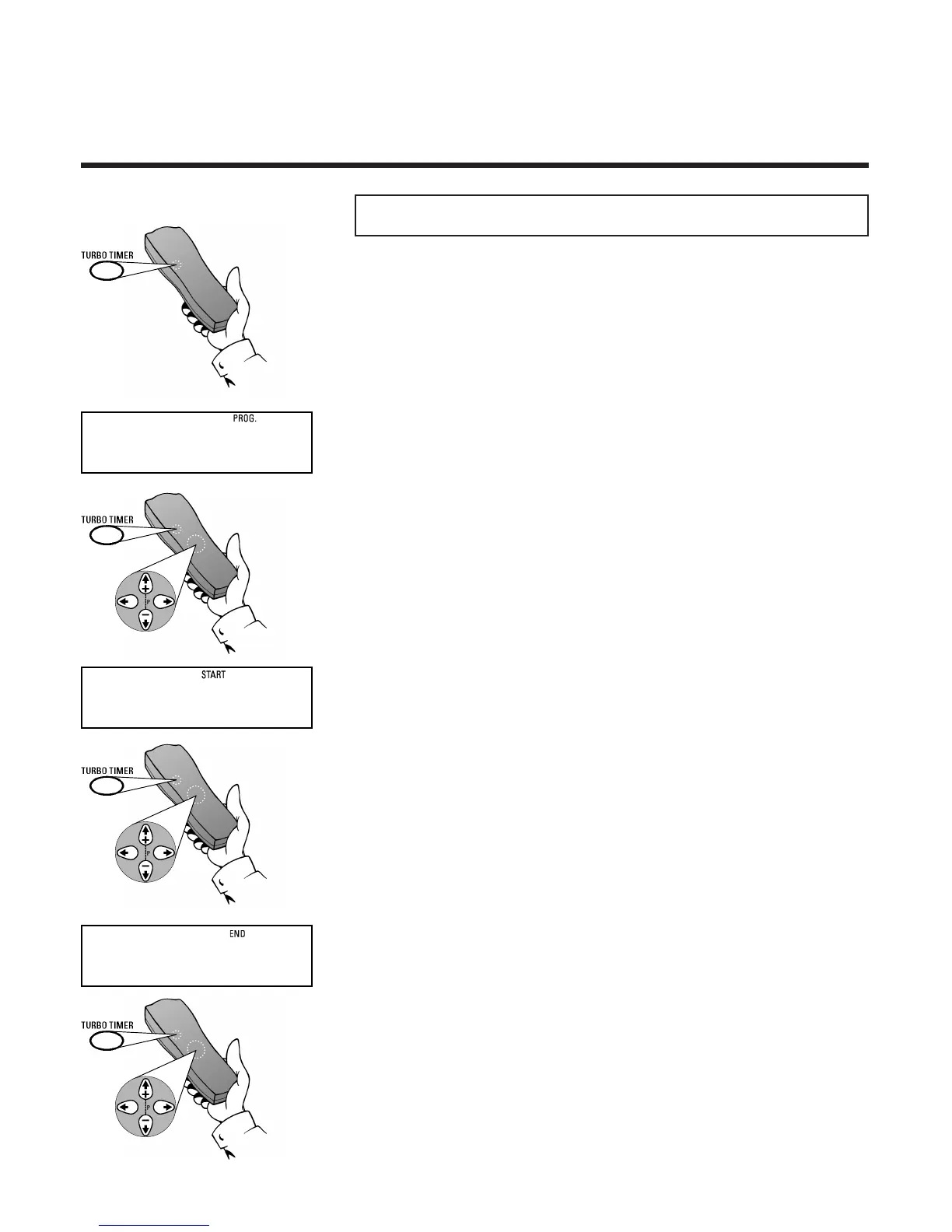 TURBO TIMER

PROG.

TURBO TIMER

P

START

TURBO TIMER

P

END

TURBO TIMER

P