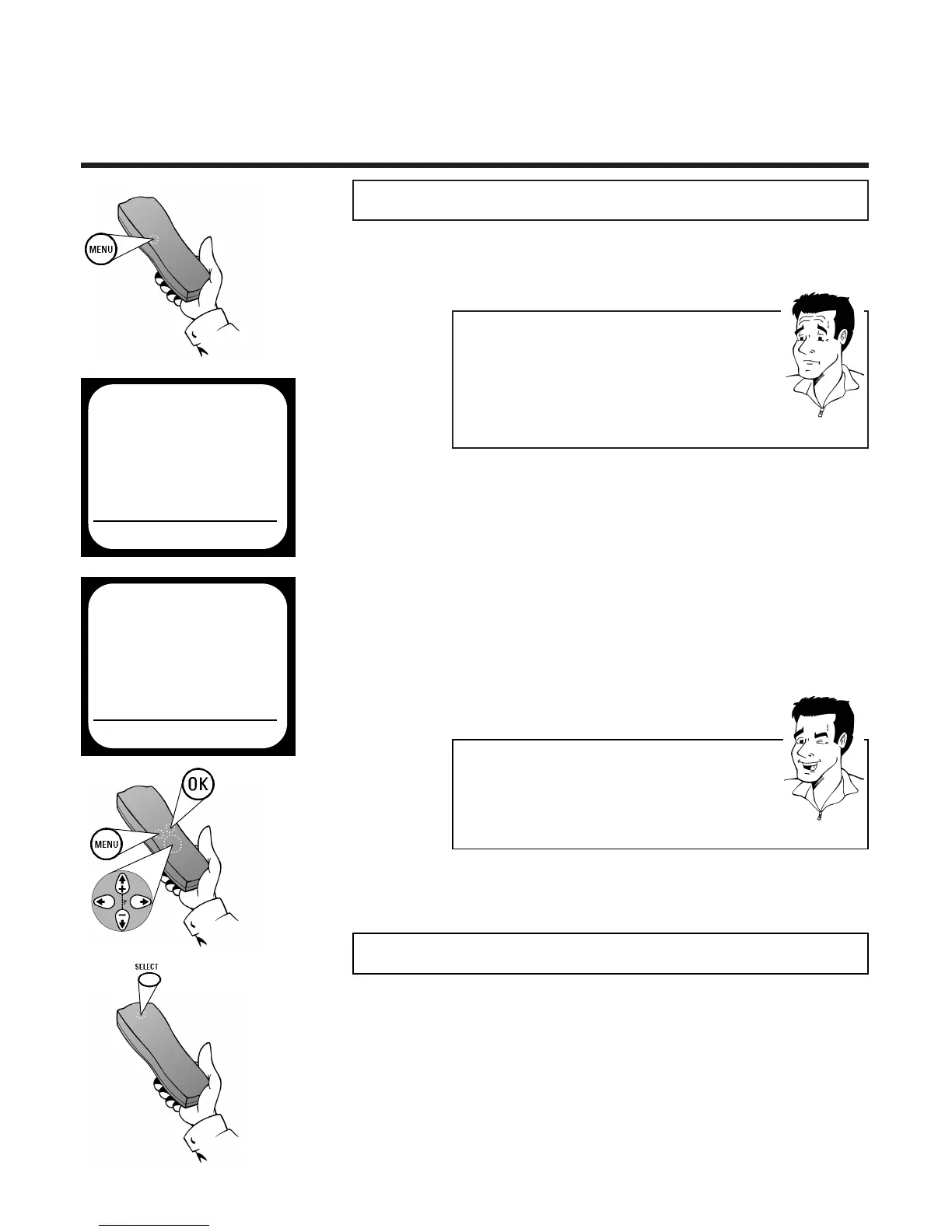 MENU

OK

MENU

P

SELECT