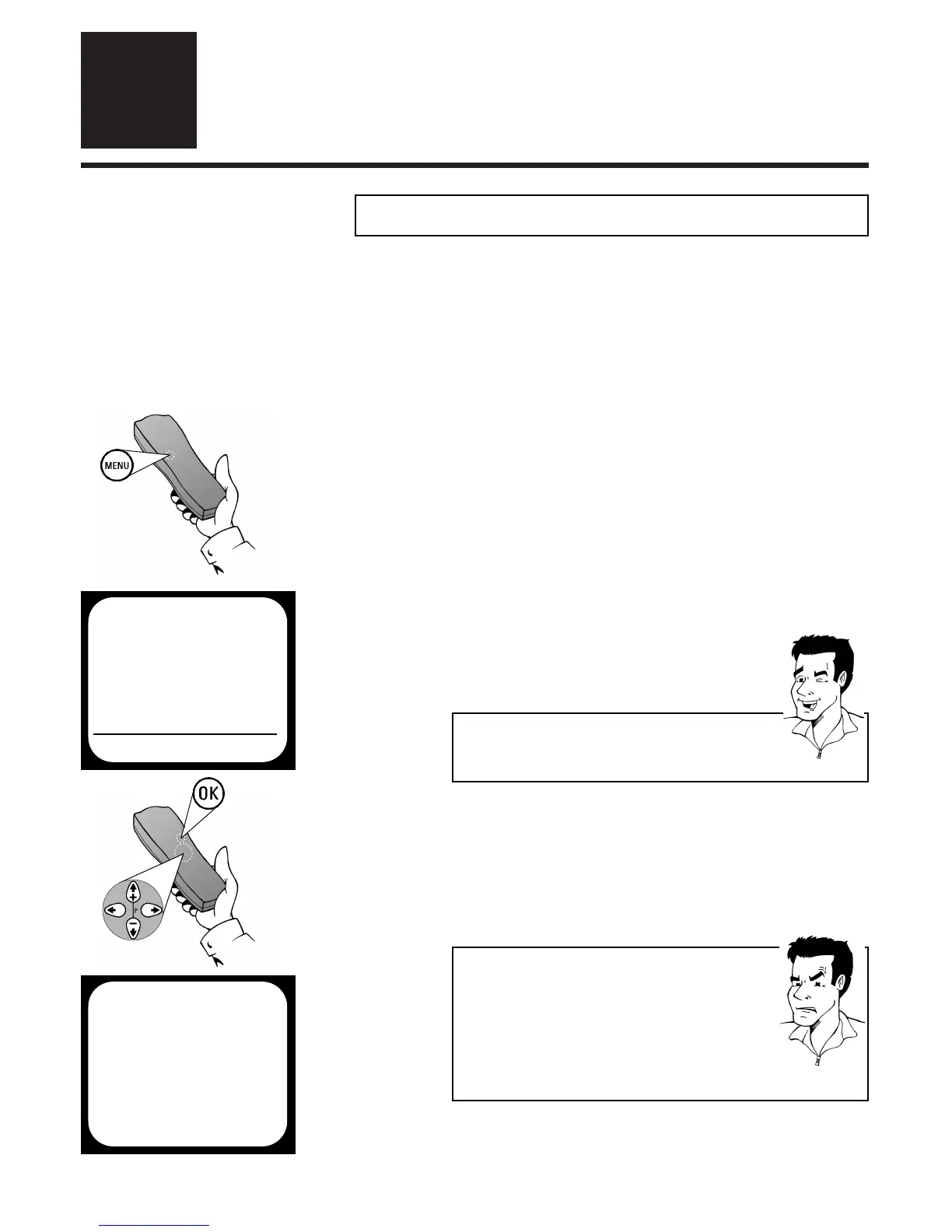 MENU

OK

P