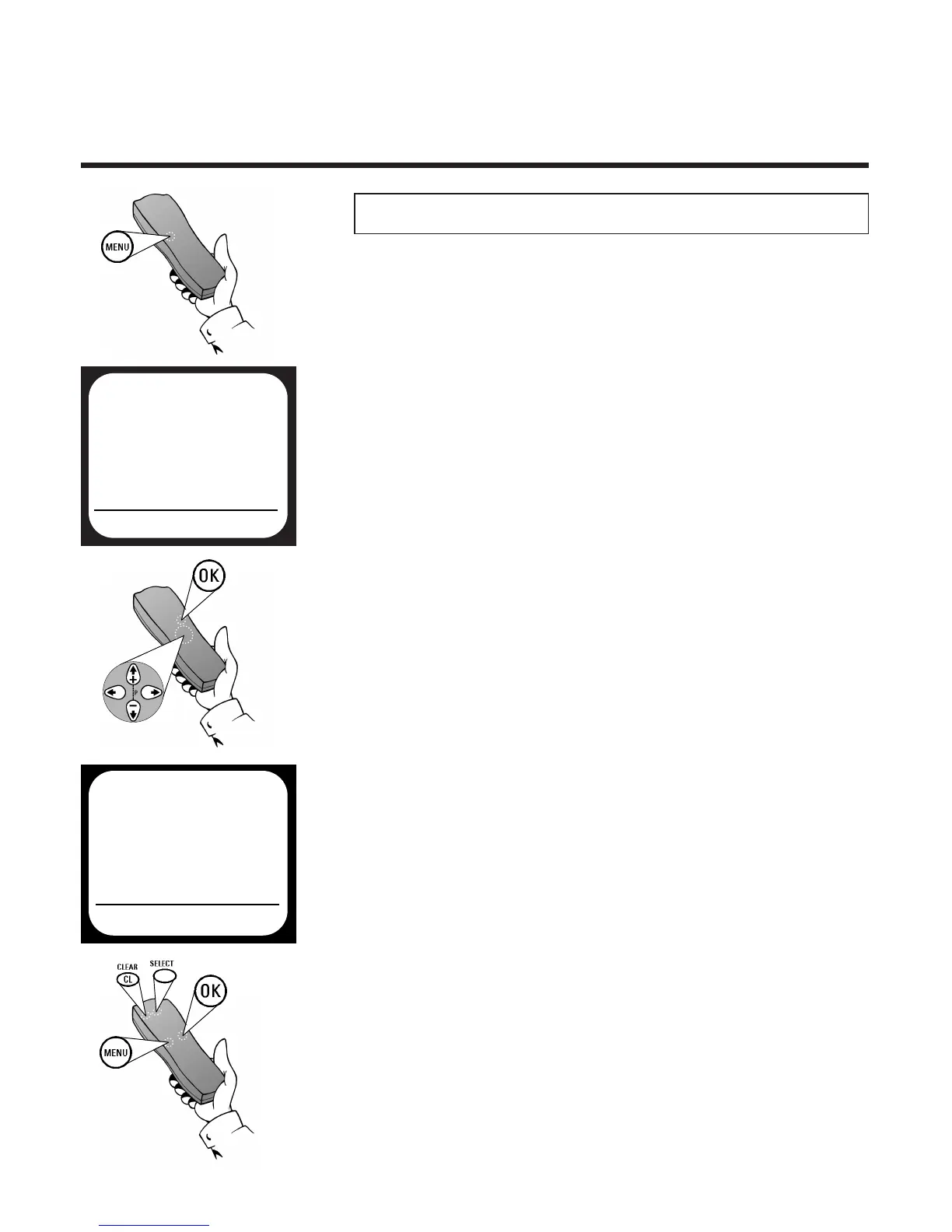 MENU

OK

P

CLEAR
CL
SELECT
OK
MENU