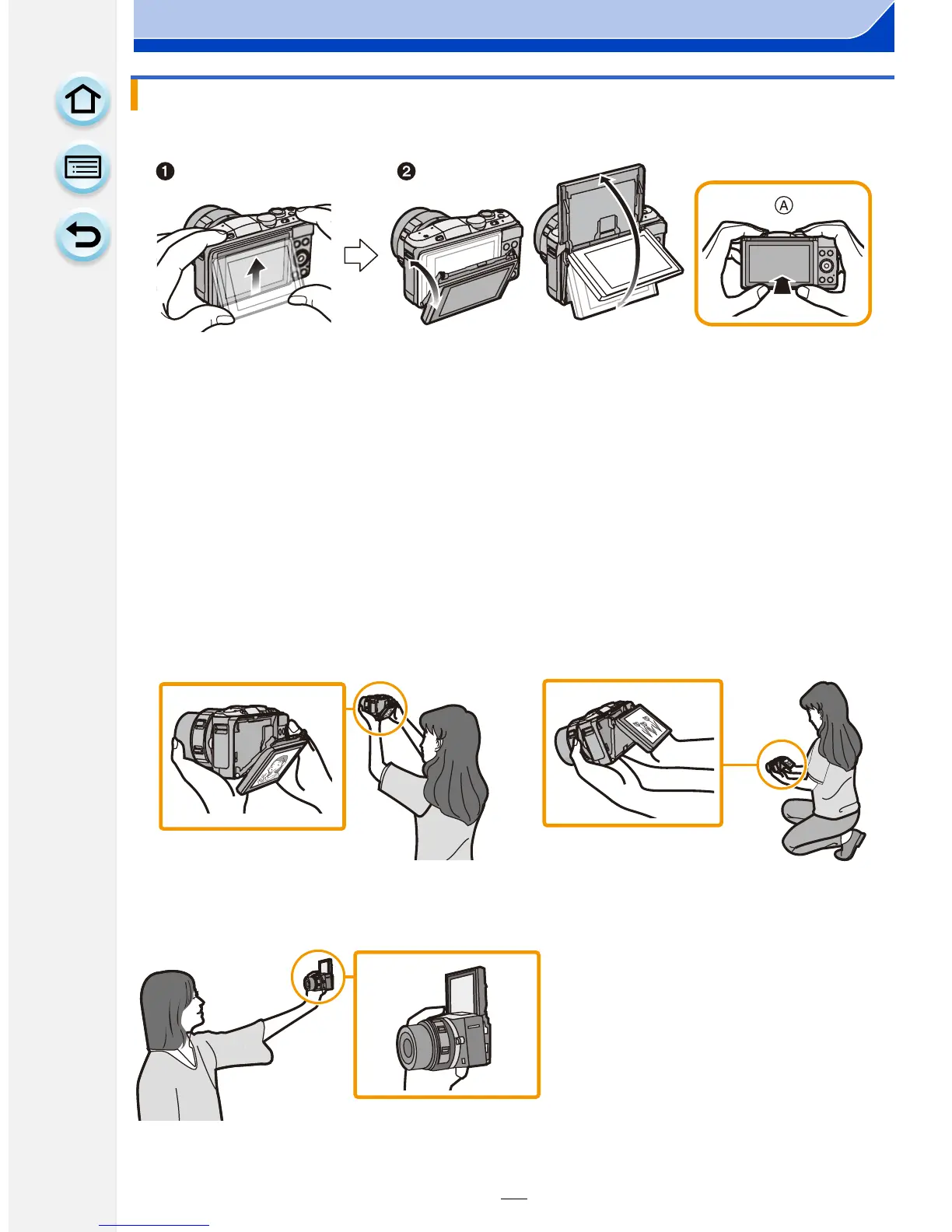 ❶

❷

Ⓐ