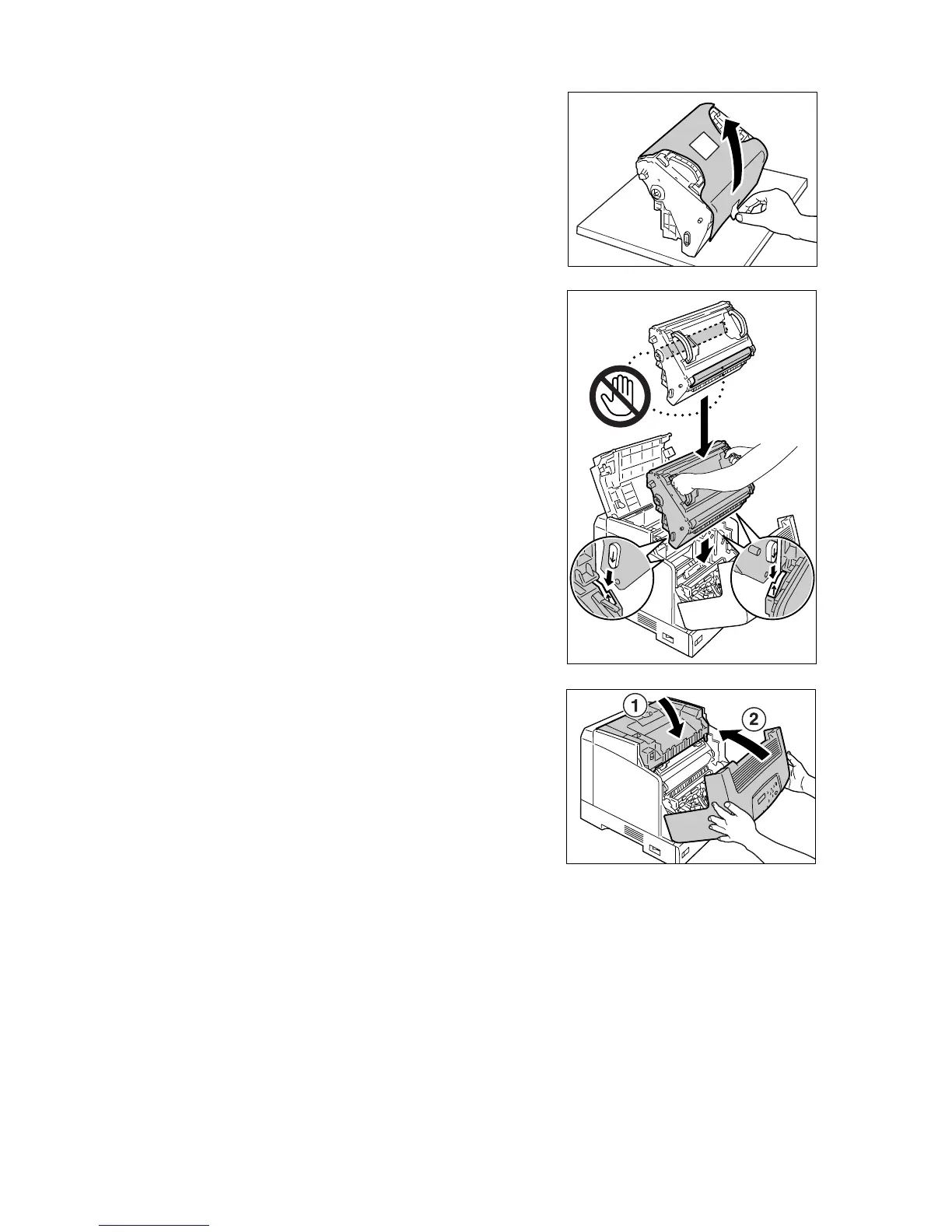 1

2