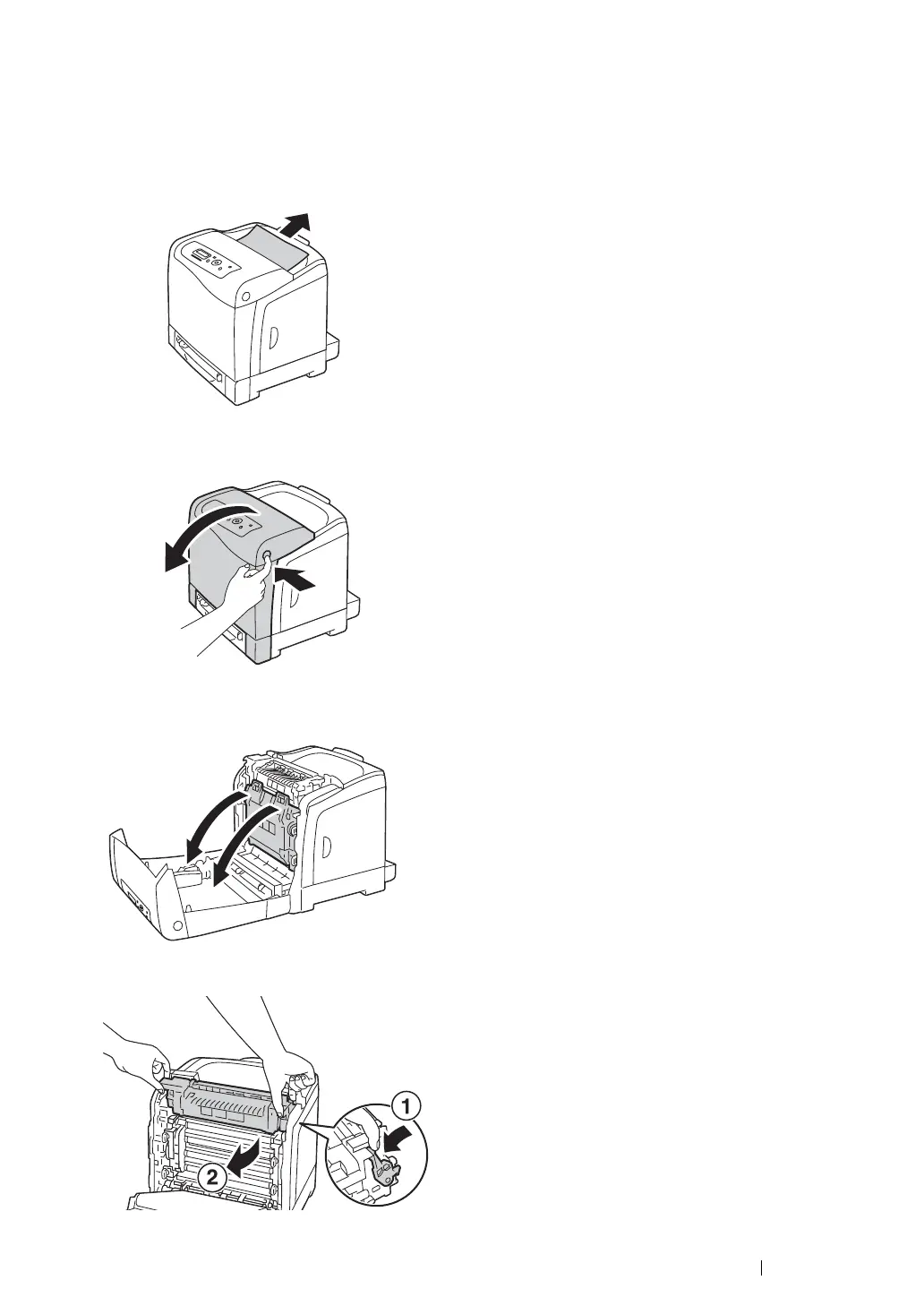 1

2