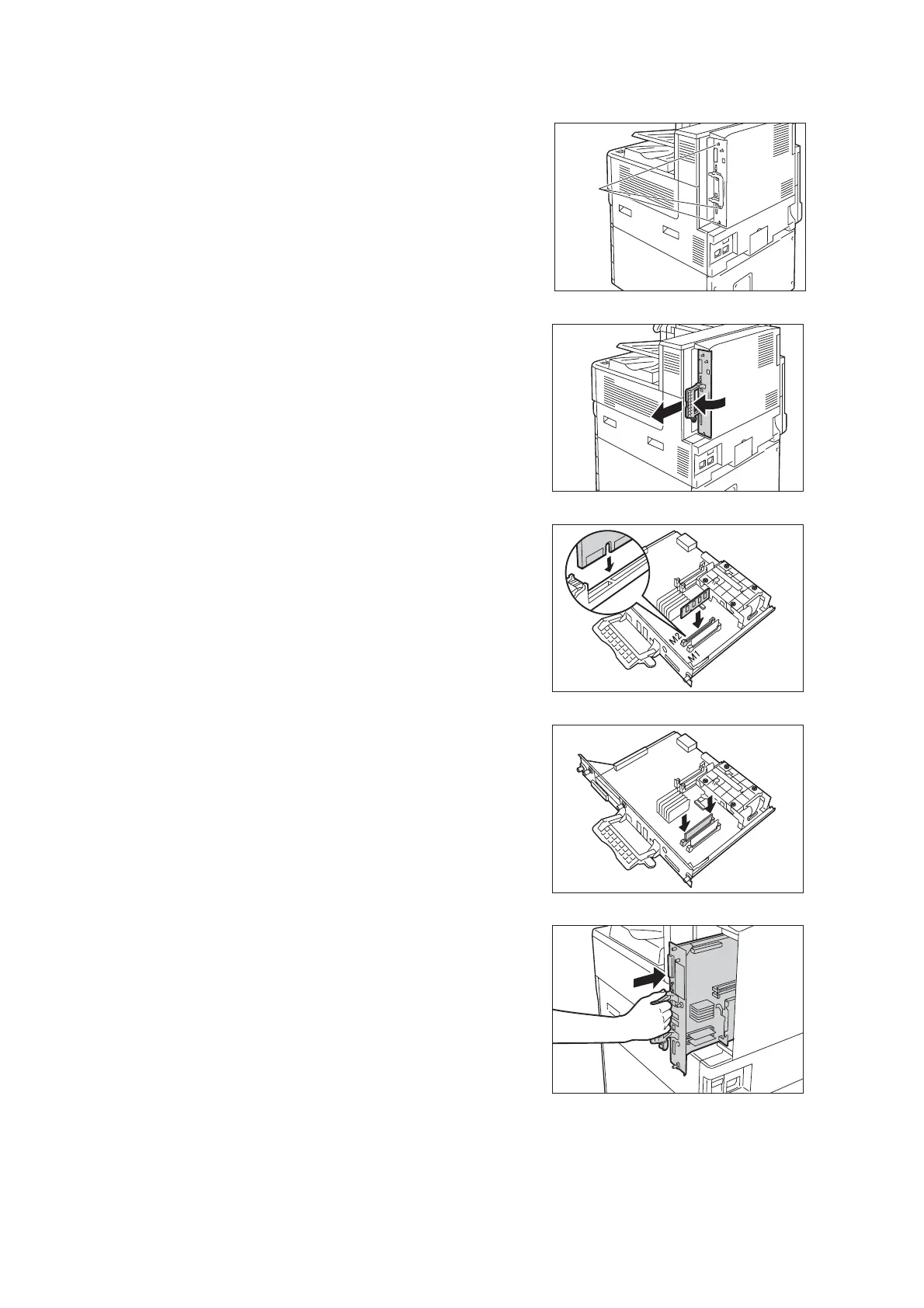 M2
M1