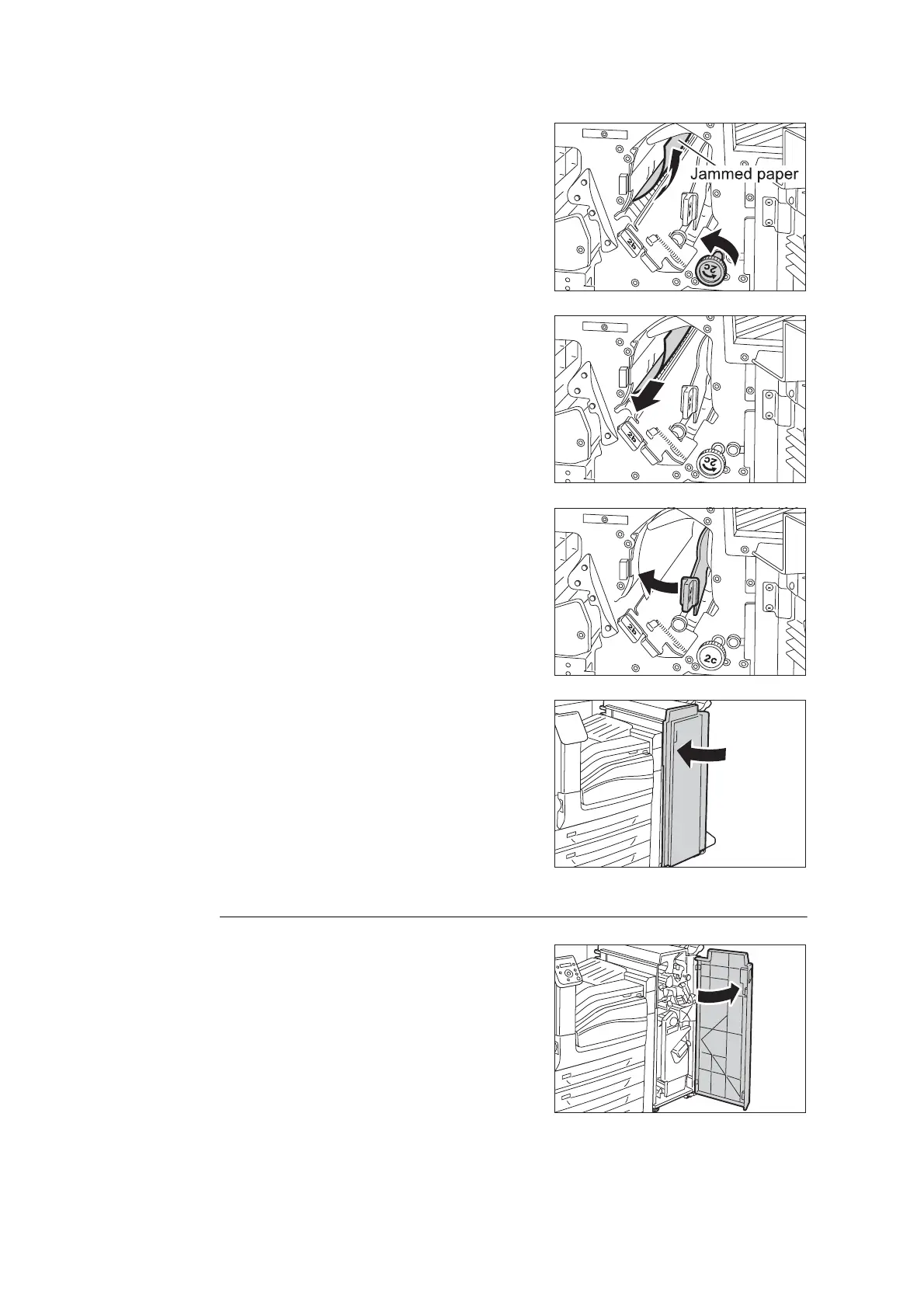 Jammed paper

2b

2c

2b

2c

2b

2c