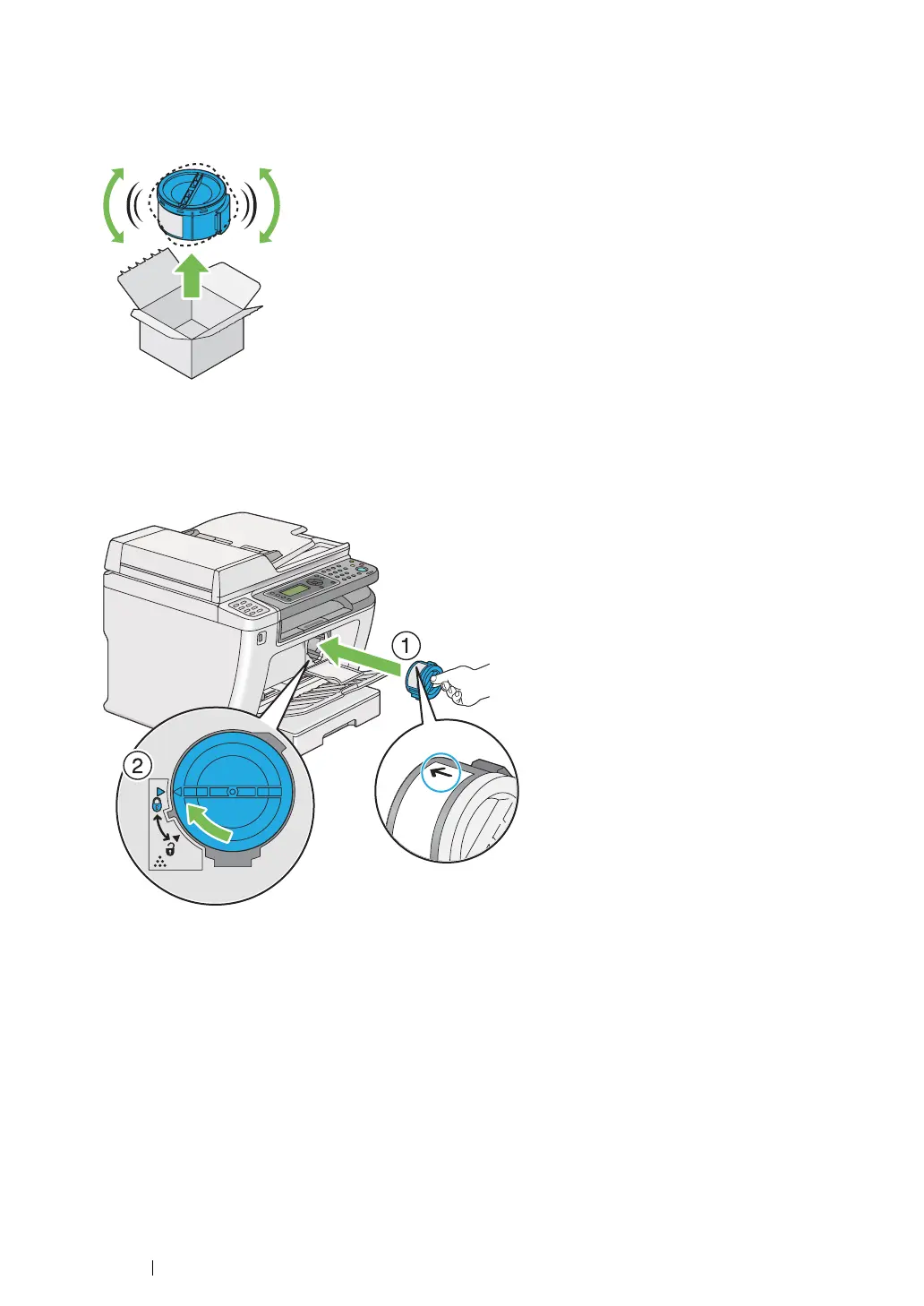 1

2