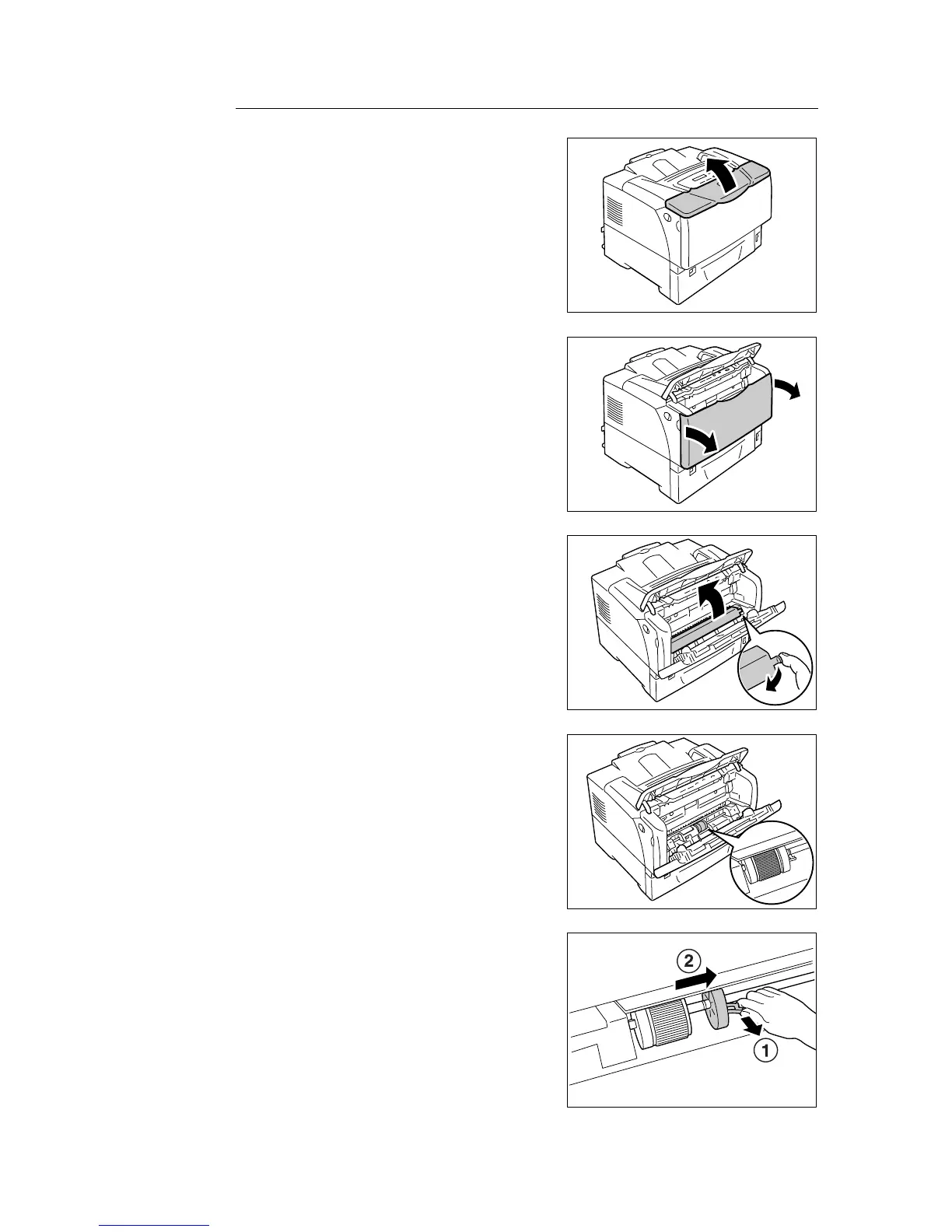 2

1