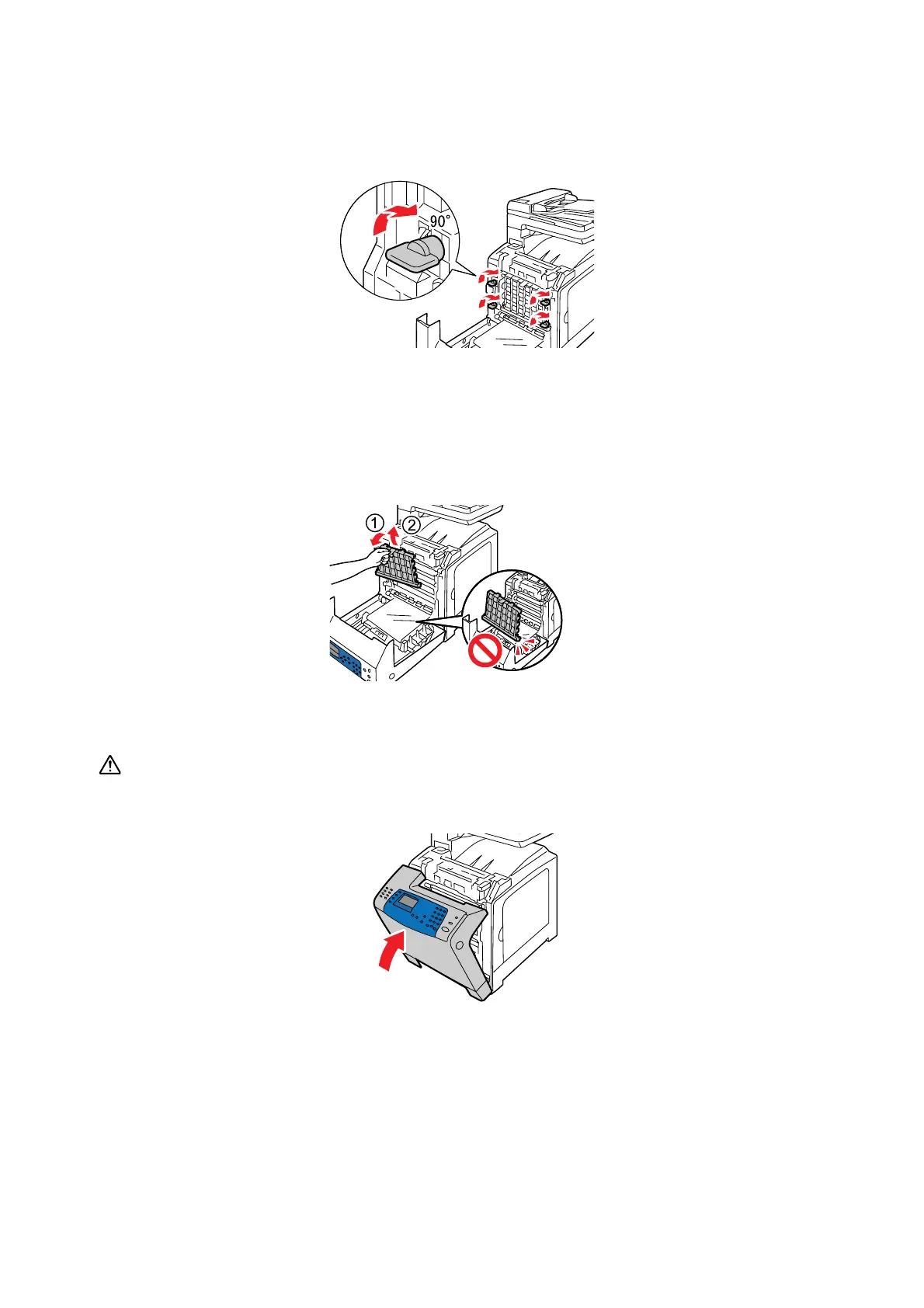 90°

1
2