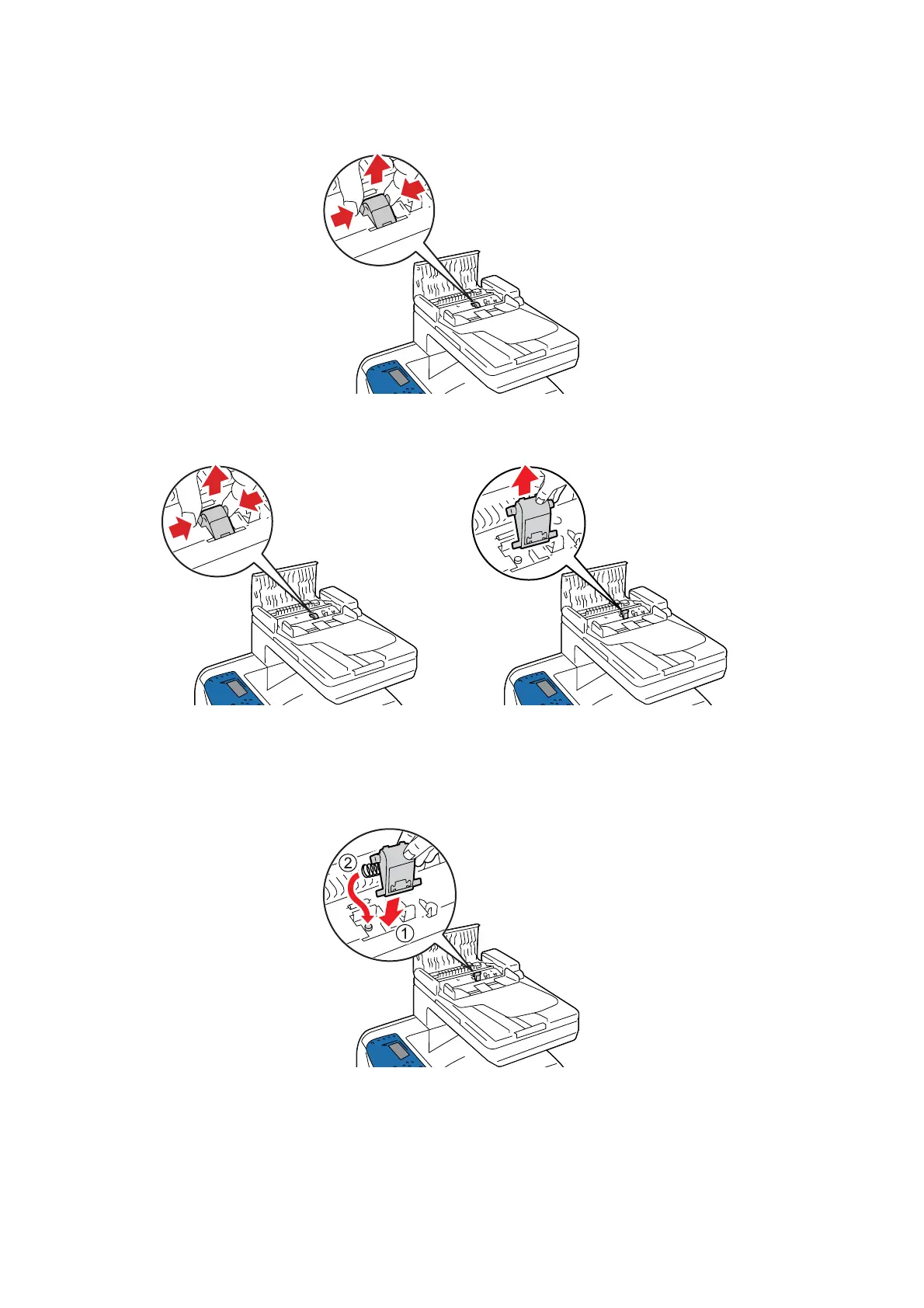 ②
①