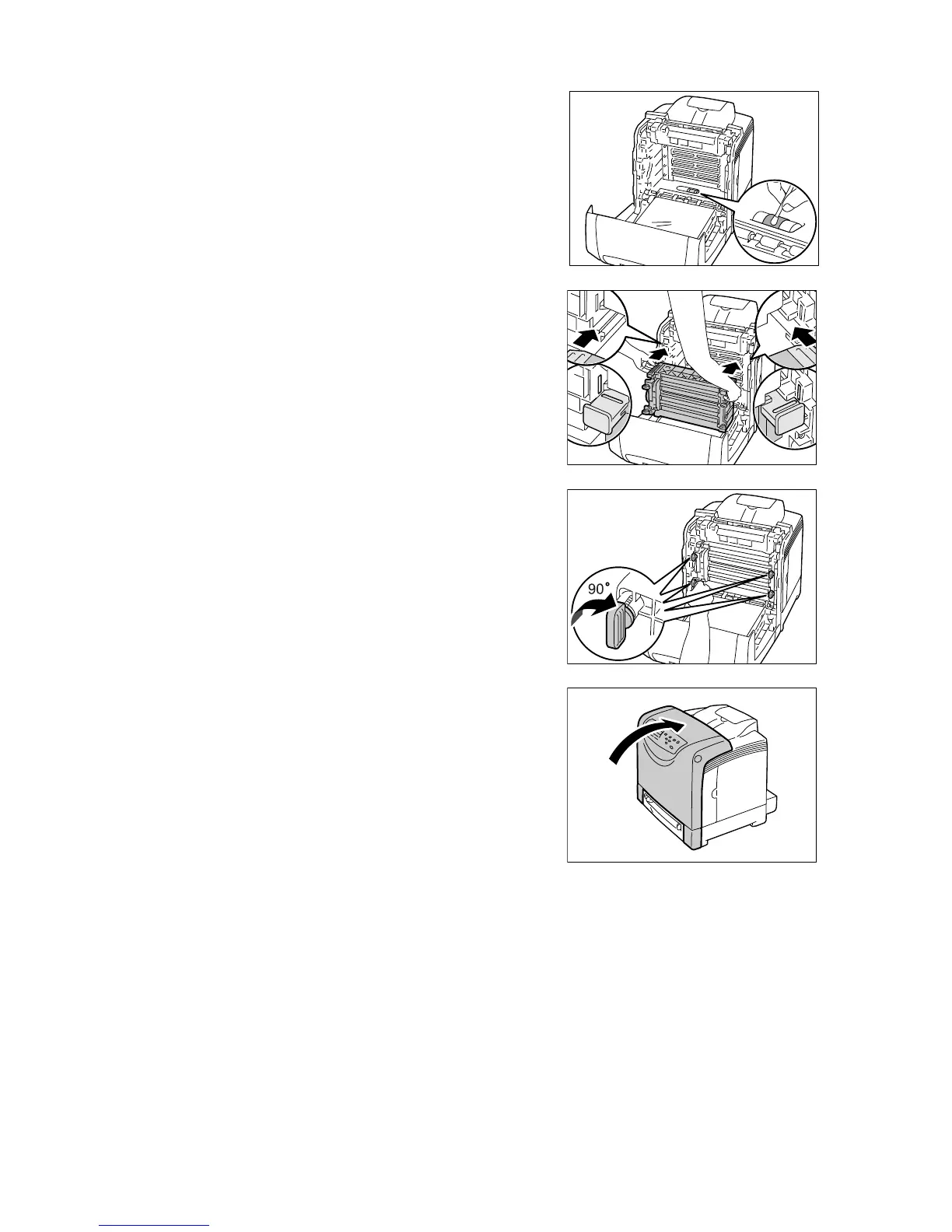 90°