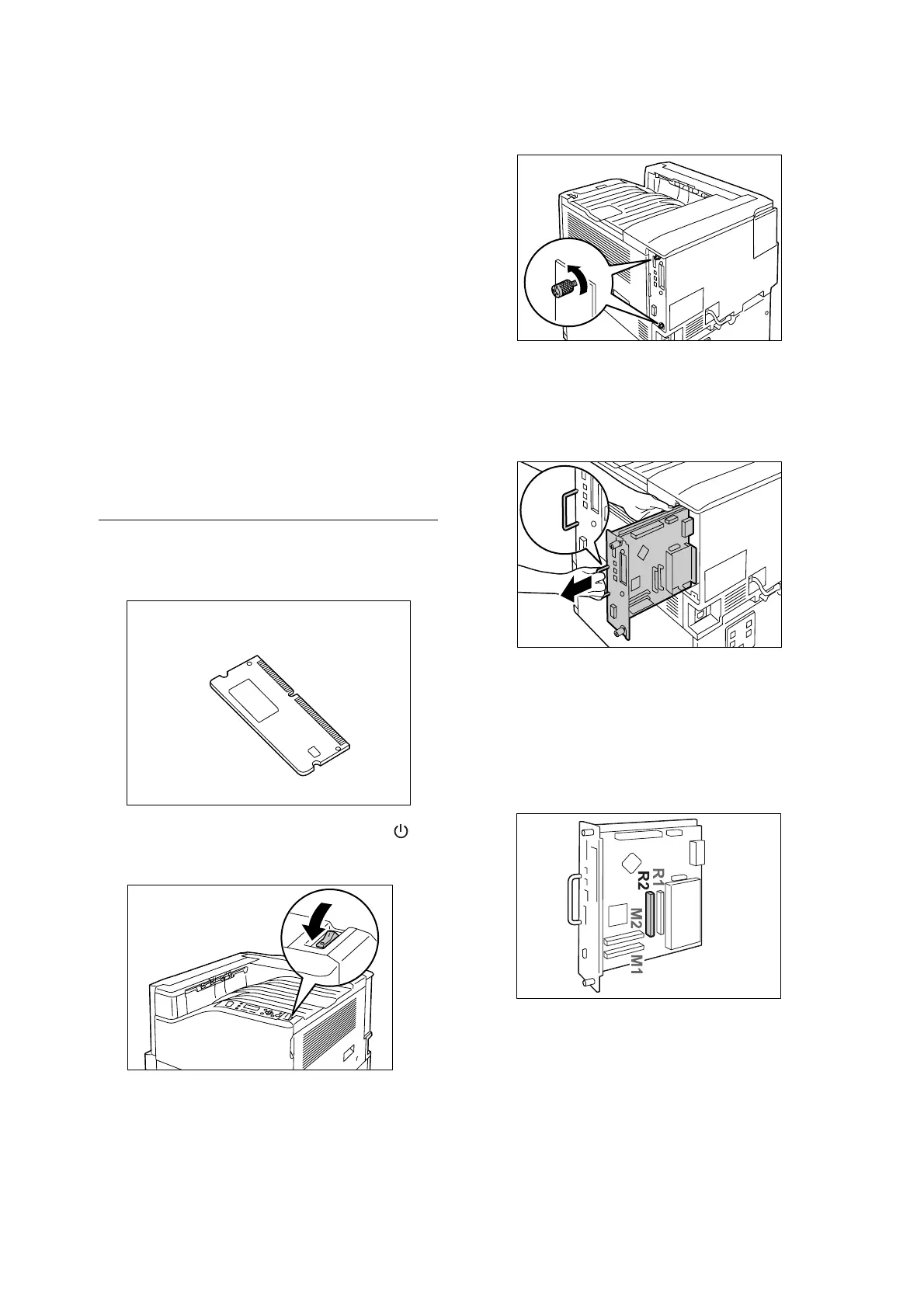 R1
R2
M2
M1