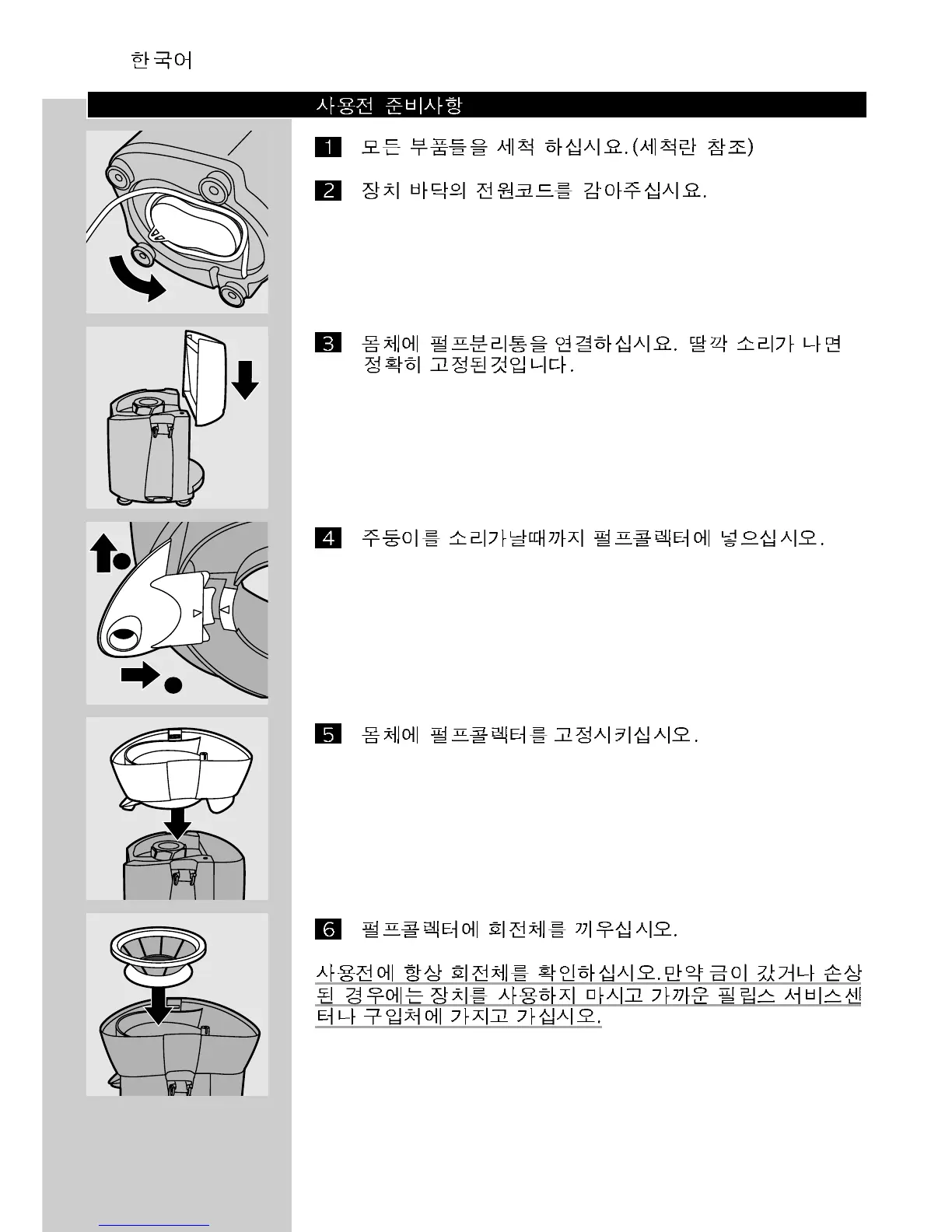 한국어

사용전 준비사항

1 모든 부품들을 세척 하십시요.(세척란 참조)

2 장치 바닥의 전원코드를 감아주십시요.

3 몸체에 펄프분리통을 연결하십시요. 딸깍 소리가 나면 정확히 고정된것입니다.

4 주둥이를 소리가날때까지 펄프콜렉터에 넣으십시오.

5 몸체에 펄프콜렉터를 고정시키십시오.

6 펄프콜렉터에 회전체를 끼우십시오.

사용전에 항상 회전체를 확인하십시오.만약 금이 갔거나 손상된 경우에는 장치를 사용하지 마시고 가까운 필립스 서비스센터나 구입처에 가지고 가십시오.