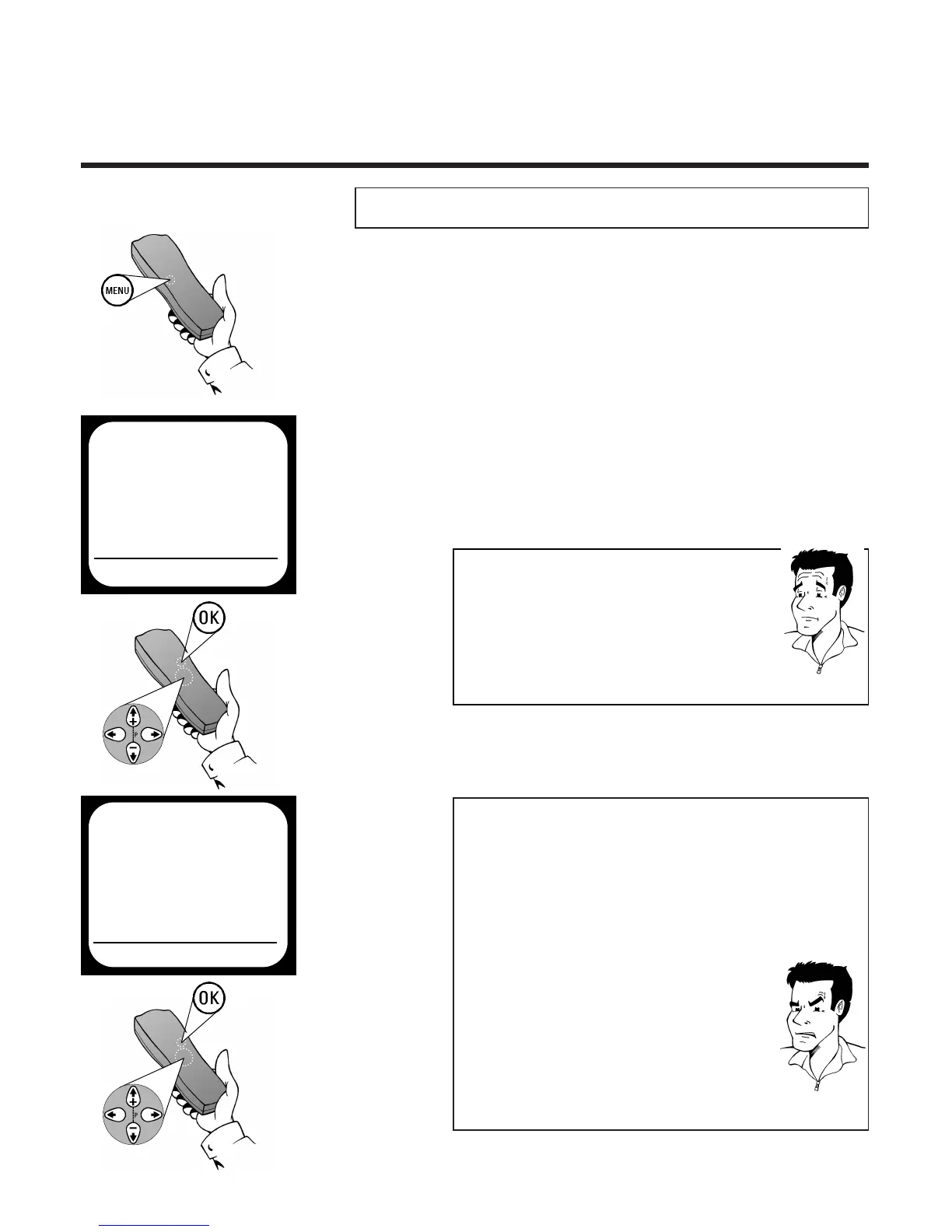 MENU

OK

P

OK

P