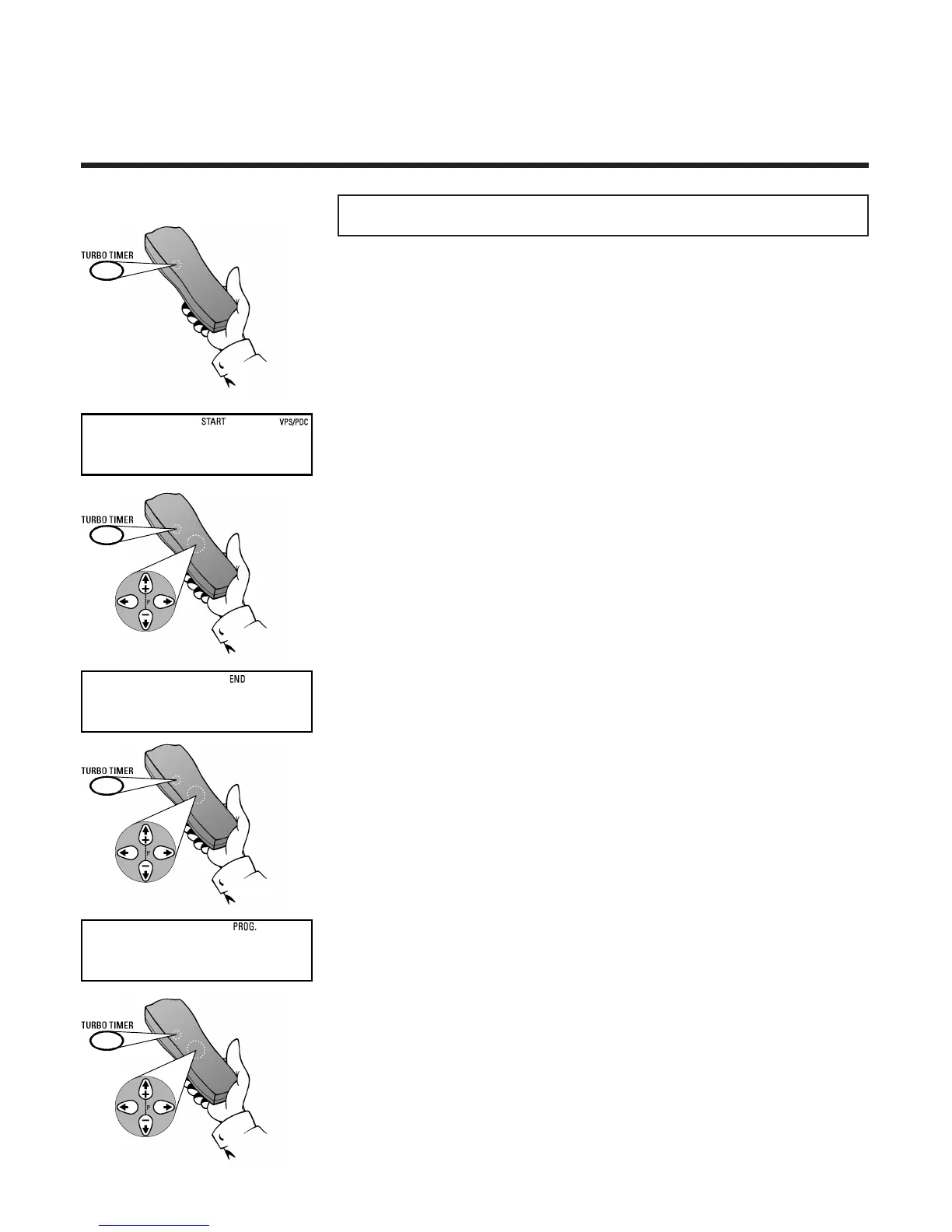 TURBO TIMER

START VPS/PDC

TURBO TIMER

P

END

TURBO TIMER

P

PROG.

TURBO TIMER

P