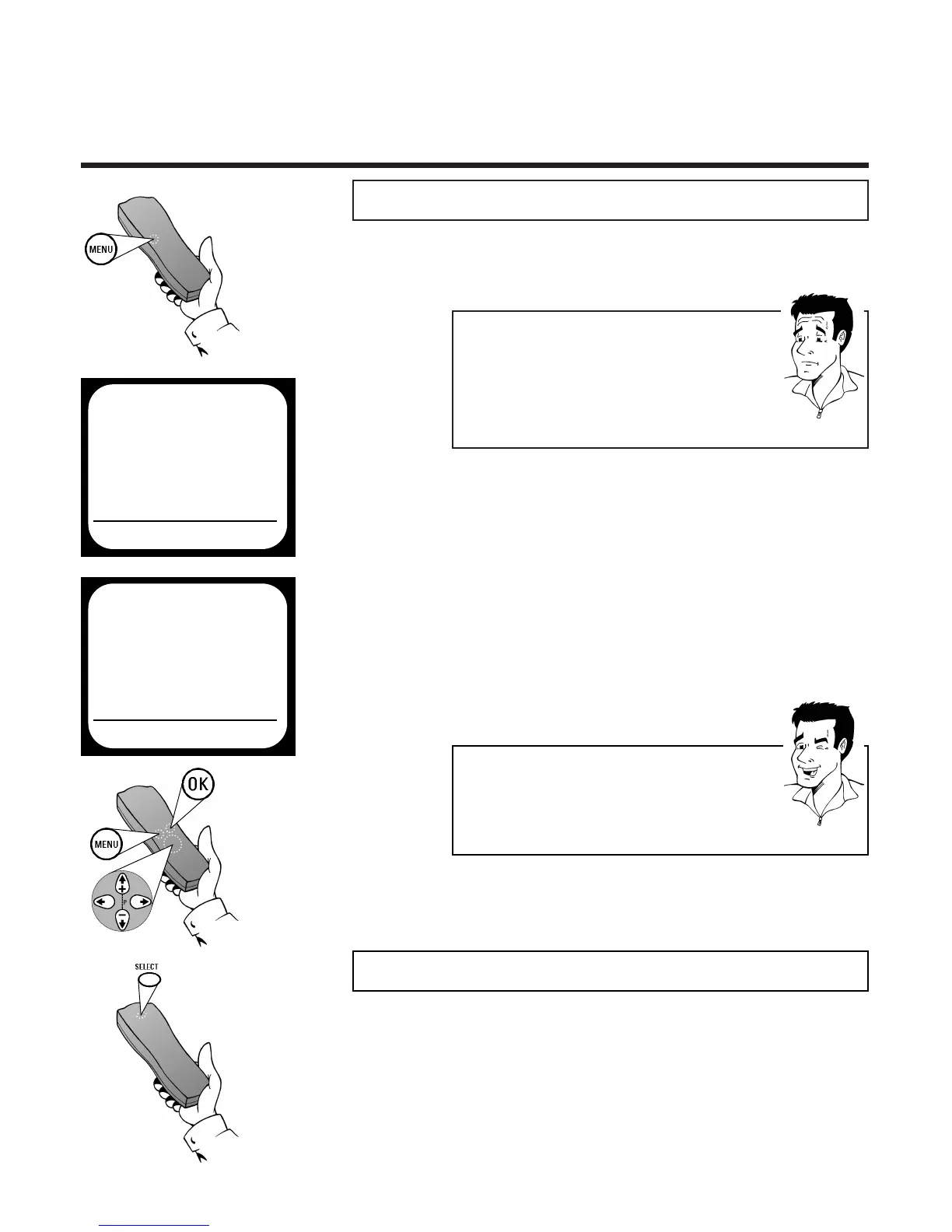 MENU

OK

MENU

P

SELECT