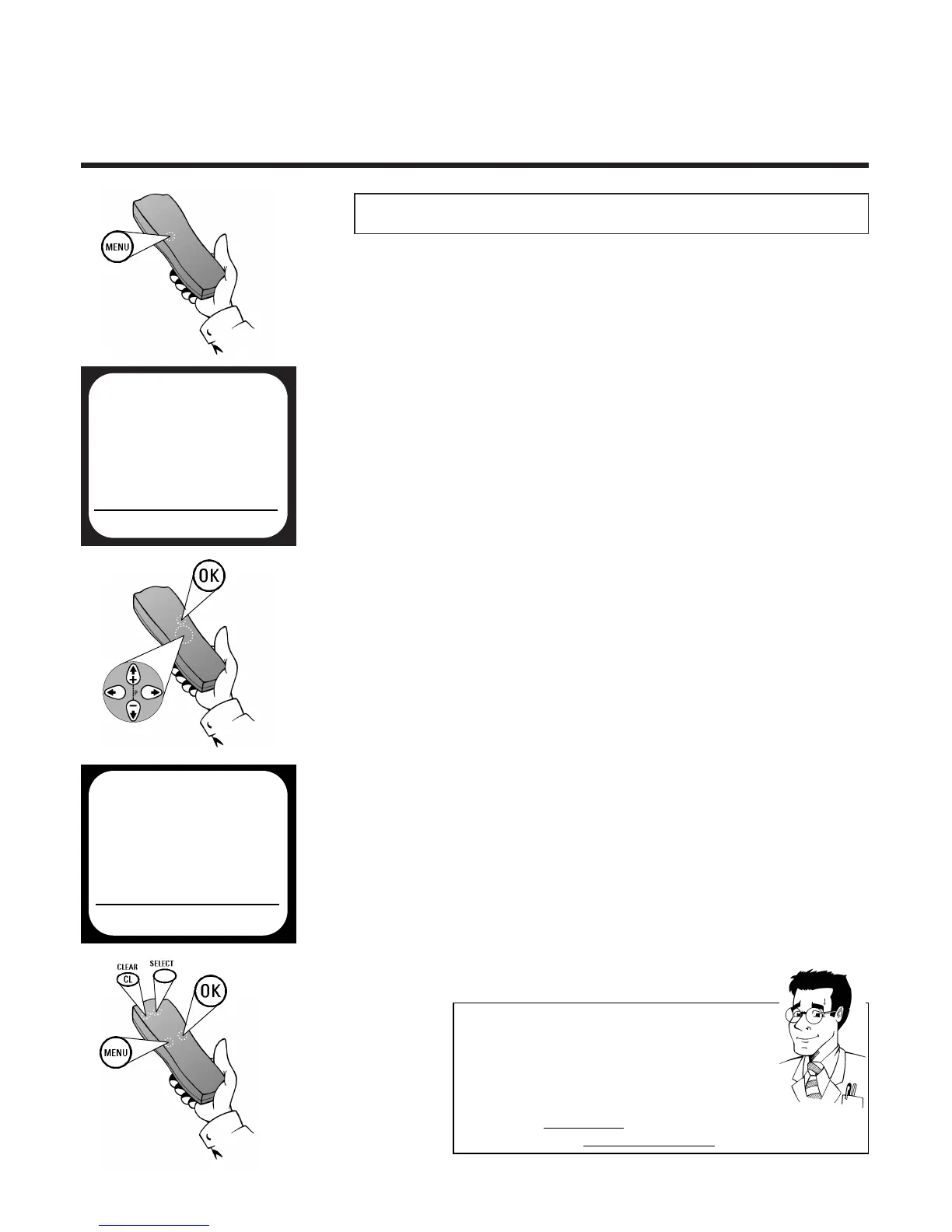 MENU

OK

P

CLEAR
CL
SELECT
OK
MENU