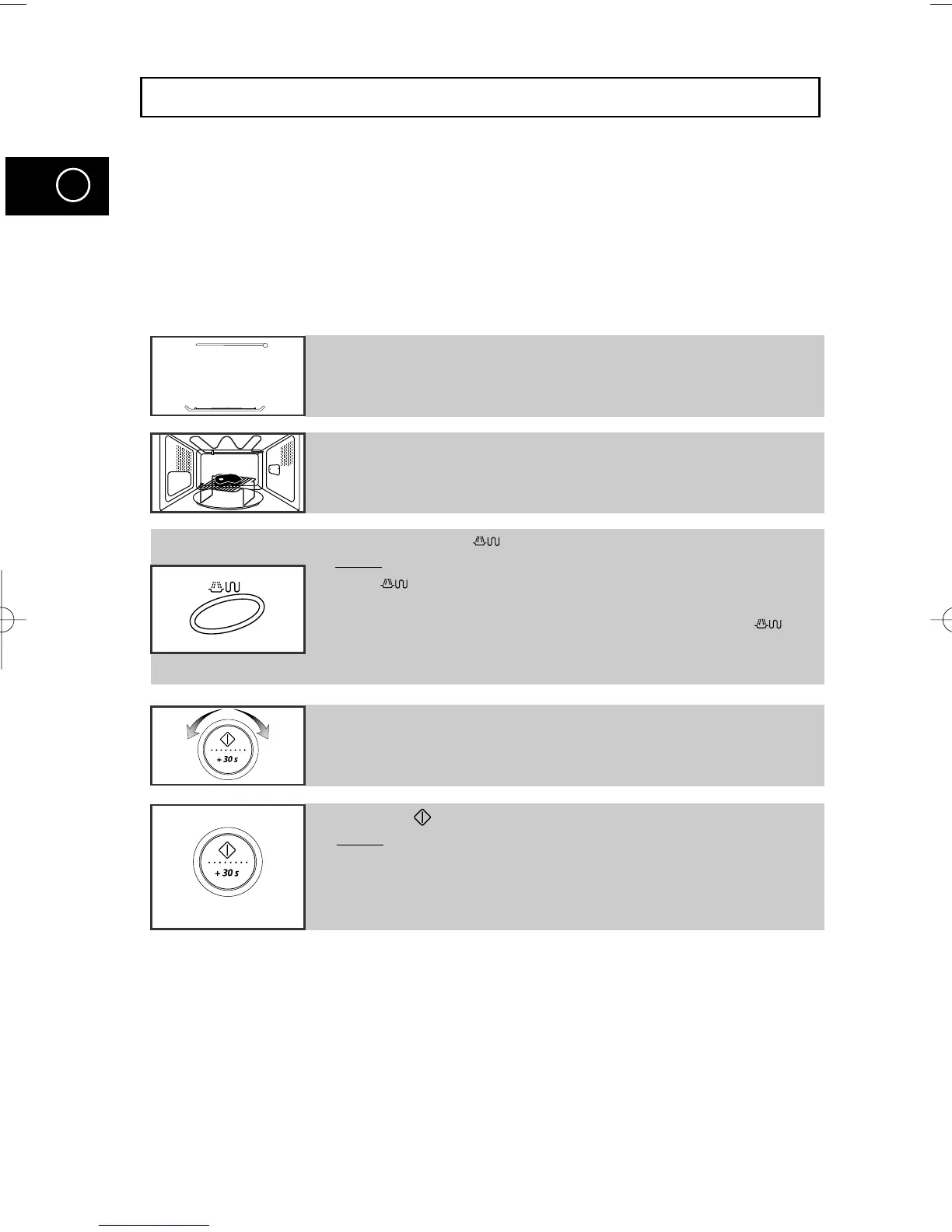 + 30 s

+ 30 s