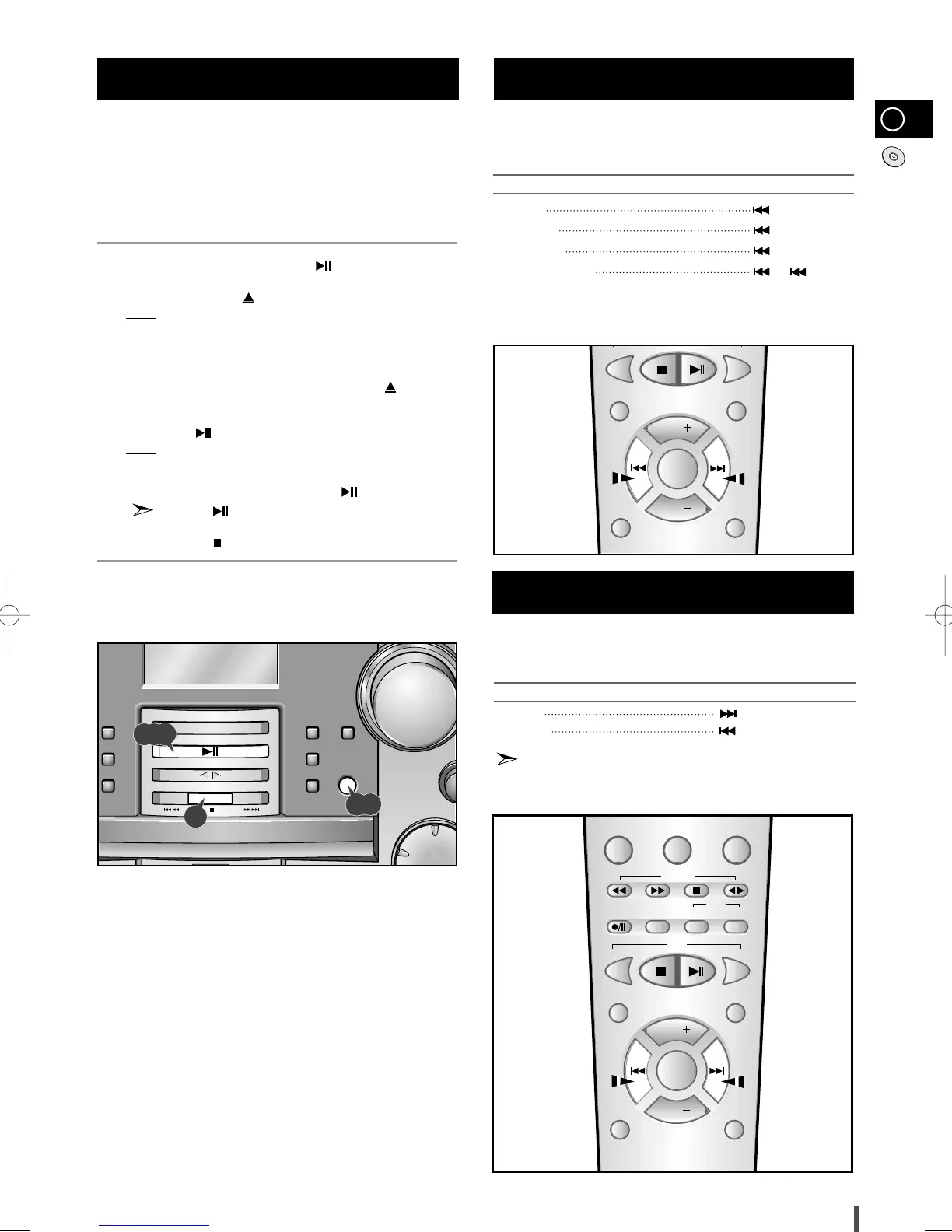 +

−

+

−