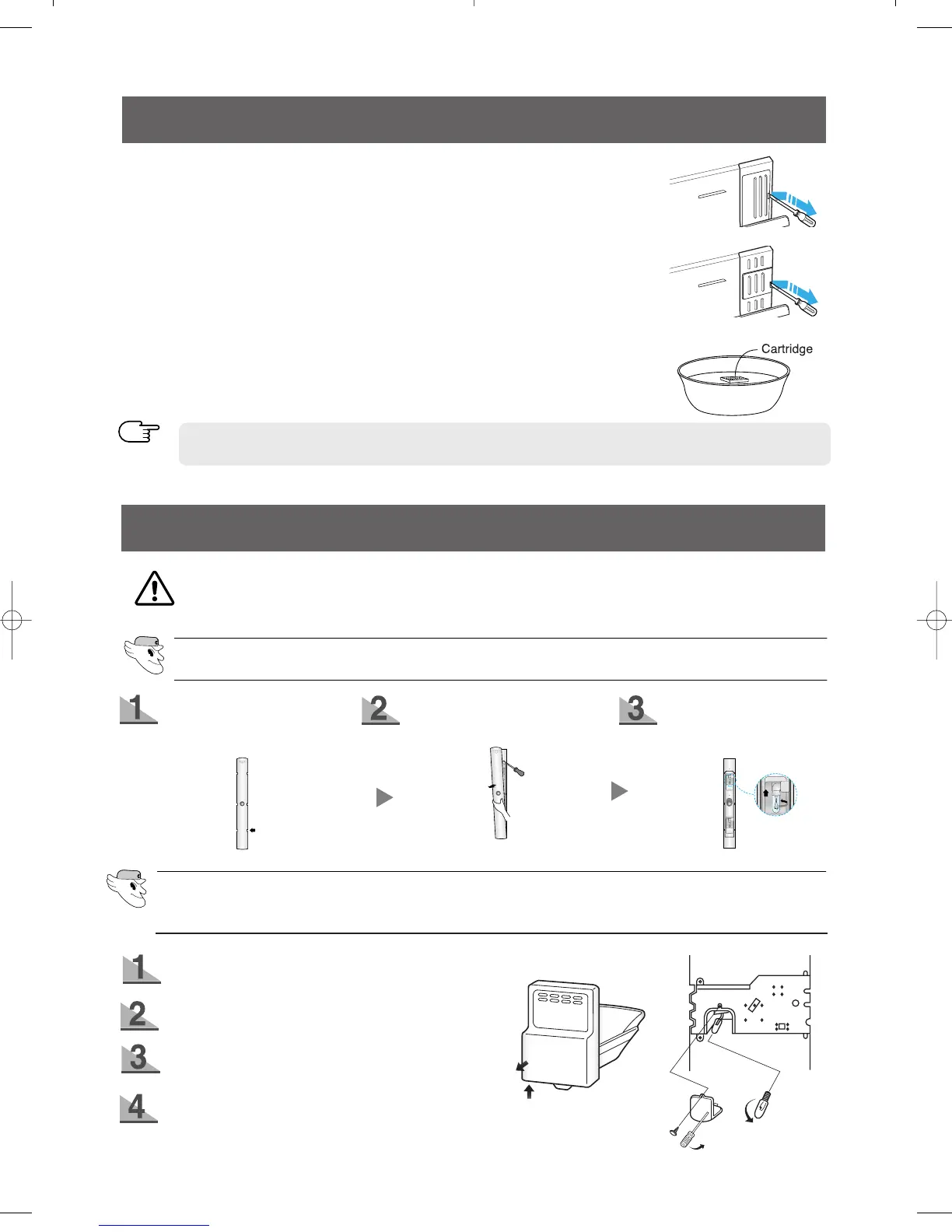 Cartridge

1

2

3

1

2

3

4