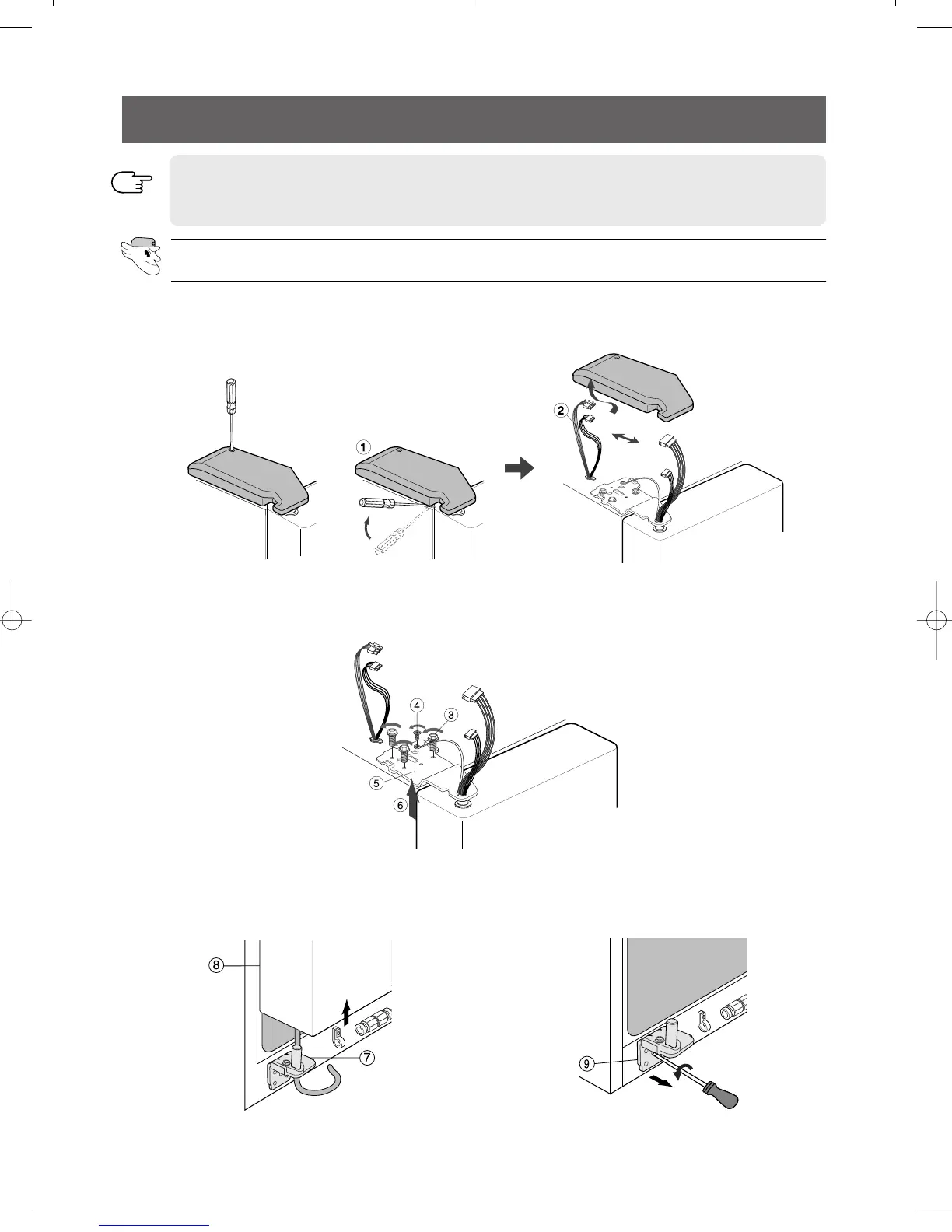 1

2

4

3

5

6

8

7

9