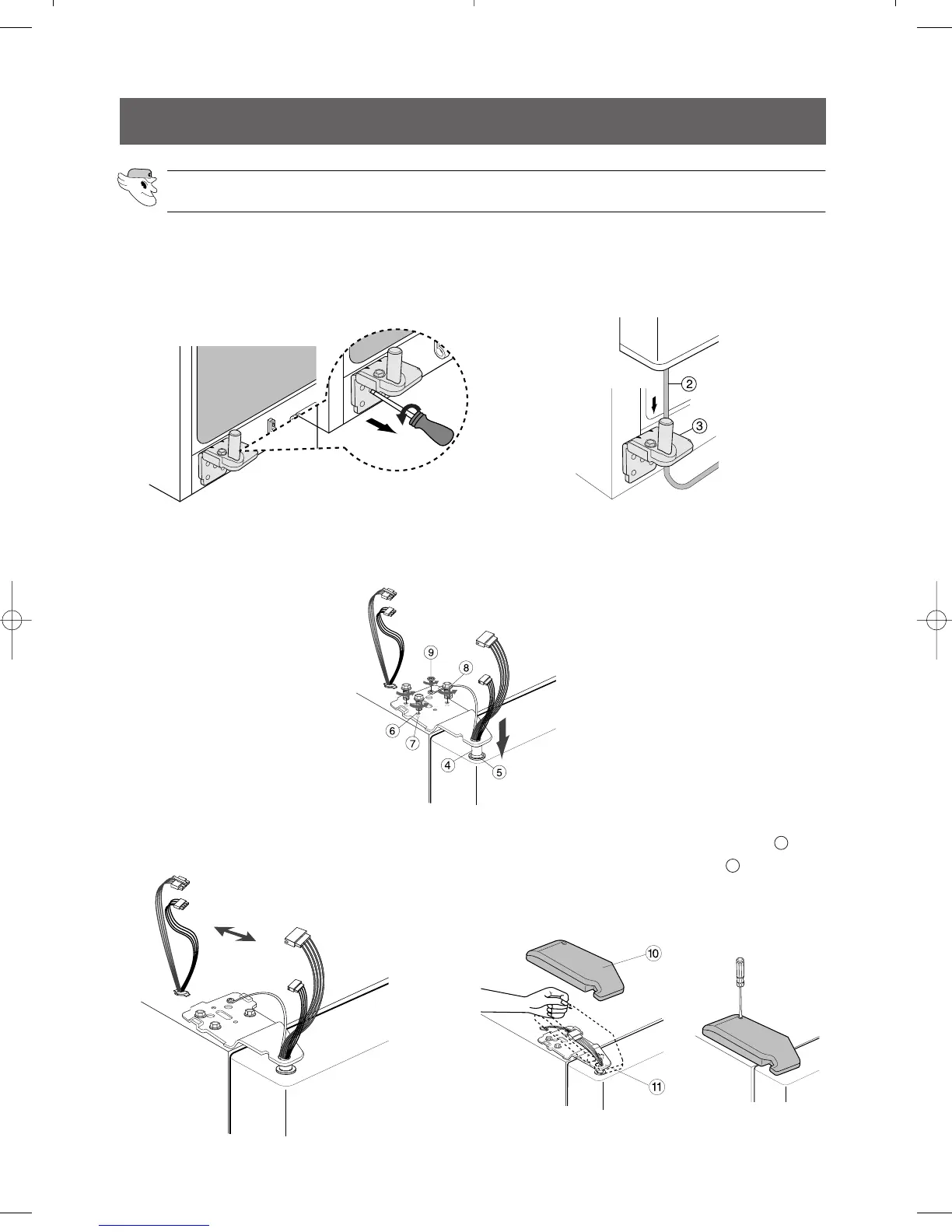 ②

③

⑨

⑧

⑥

⑦

④

⑤

⑩

⑪