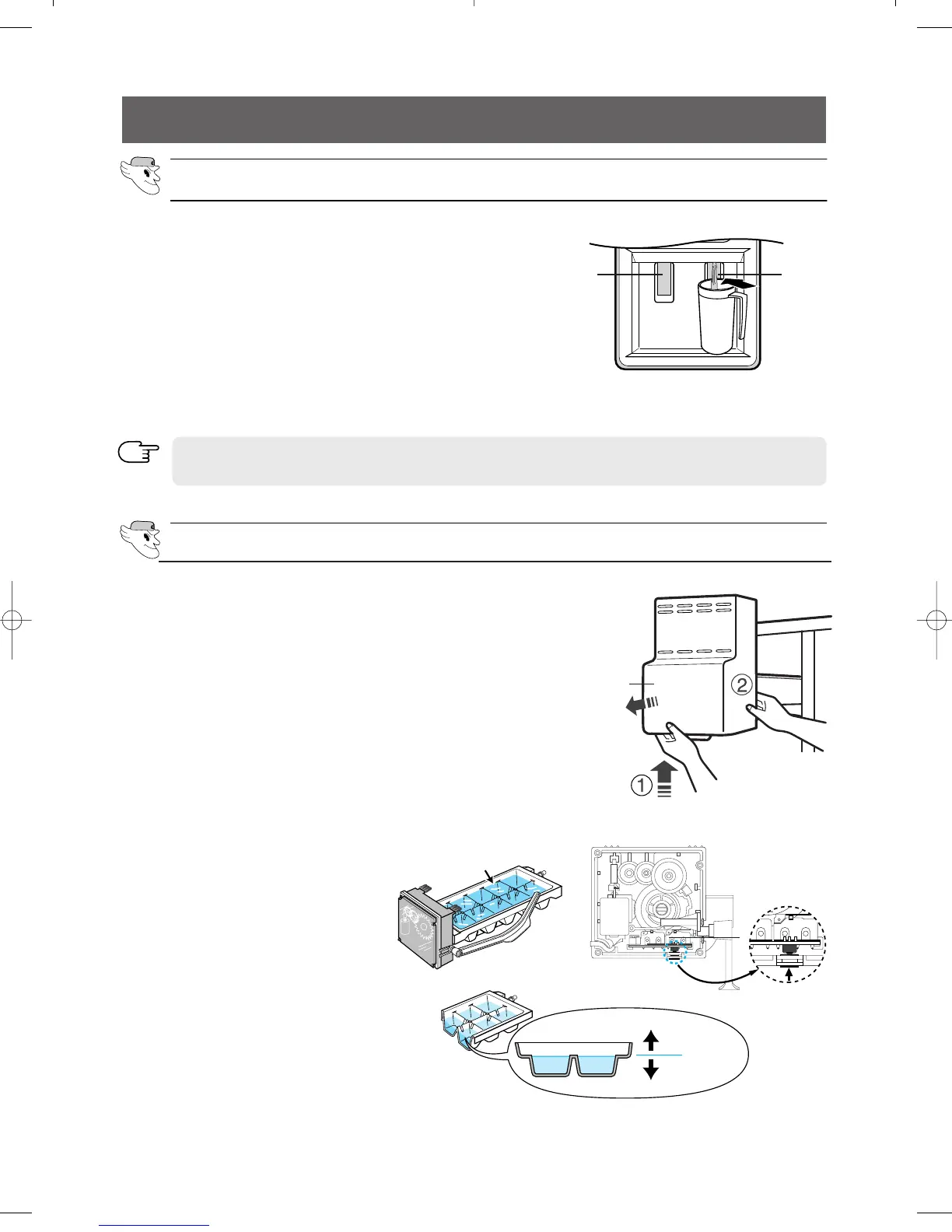 ②

①