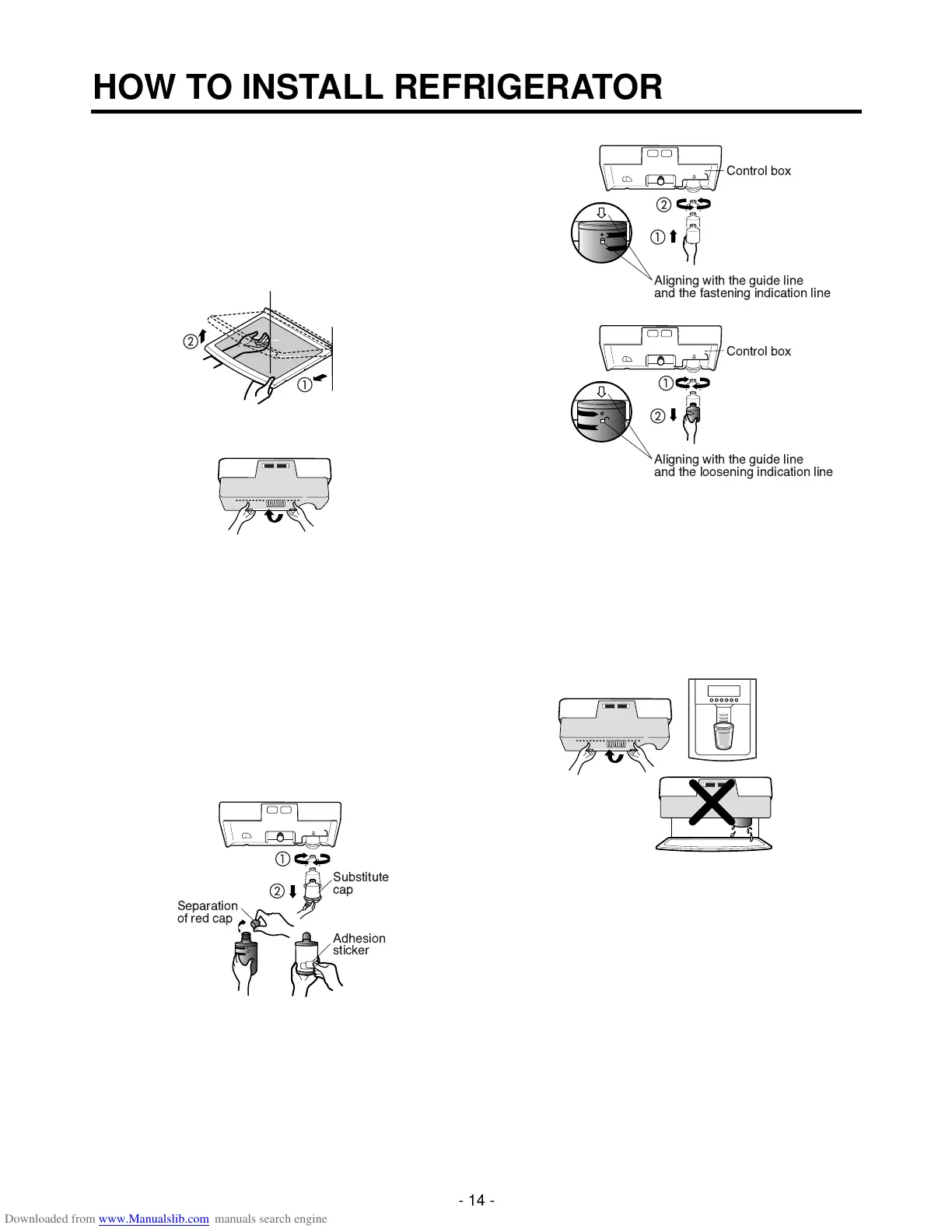 HOW TO INSTALL REFRIGERATOR

②

①

①

②

Substitute cap

Separation of red cap

Adhesion sticker

Control box

②

①

Aligning with the guide line and the fastening indication line

Control box

①

②

Aligning with the guide line and the loosening indication line

- 14 -

Downloaded from www.Manualslib.com manuals search engine