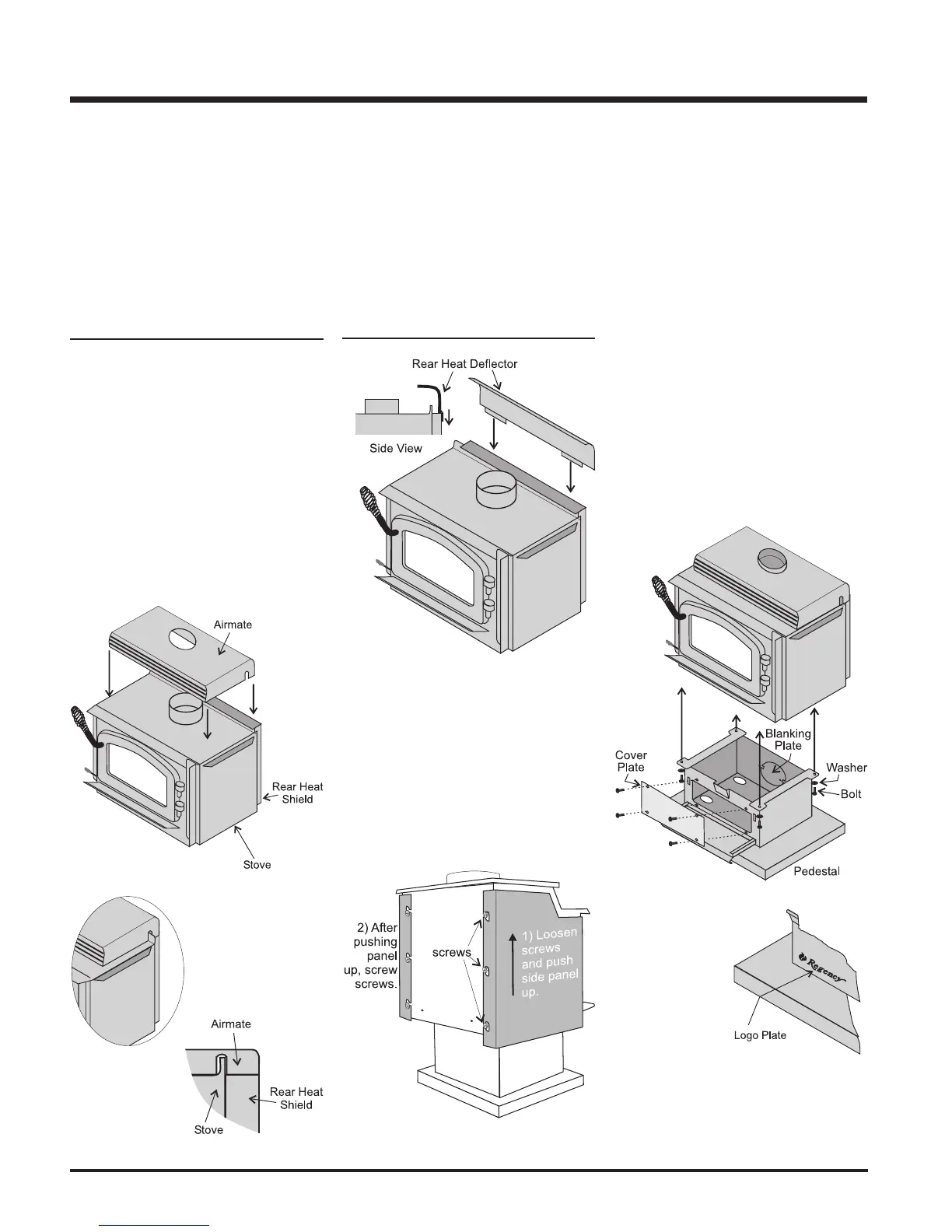 Rear Heat Deflector

Side View

Airmate

Rear Heat Shield

Stove

Airmate

Rear Heat Shield

Stove

2) After pushing panel up, screw screws.

screws

1) Loosen screws and push side panel up.

Blanking Plate

Cover Plate

Washer

Bolt

Pedestal

Regency

Logo Plate