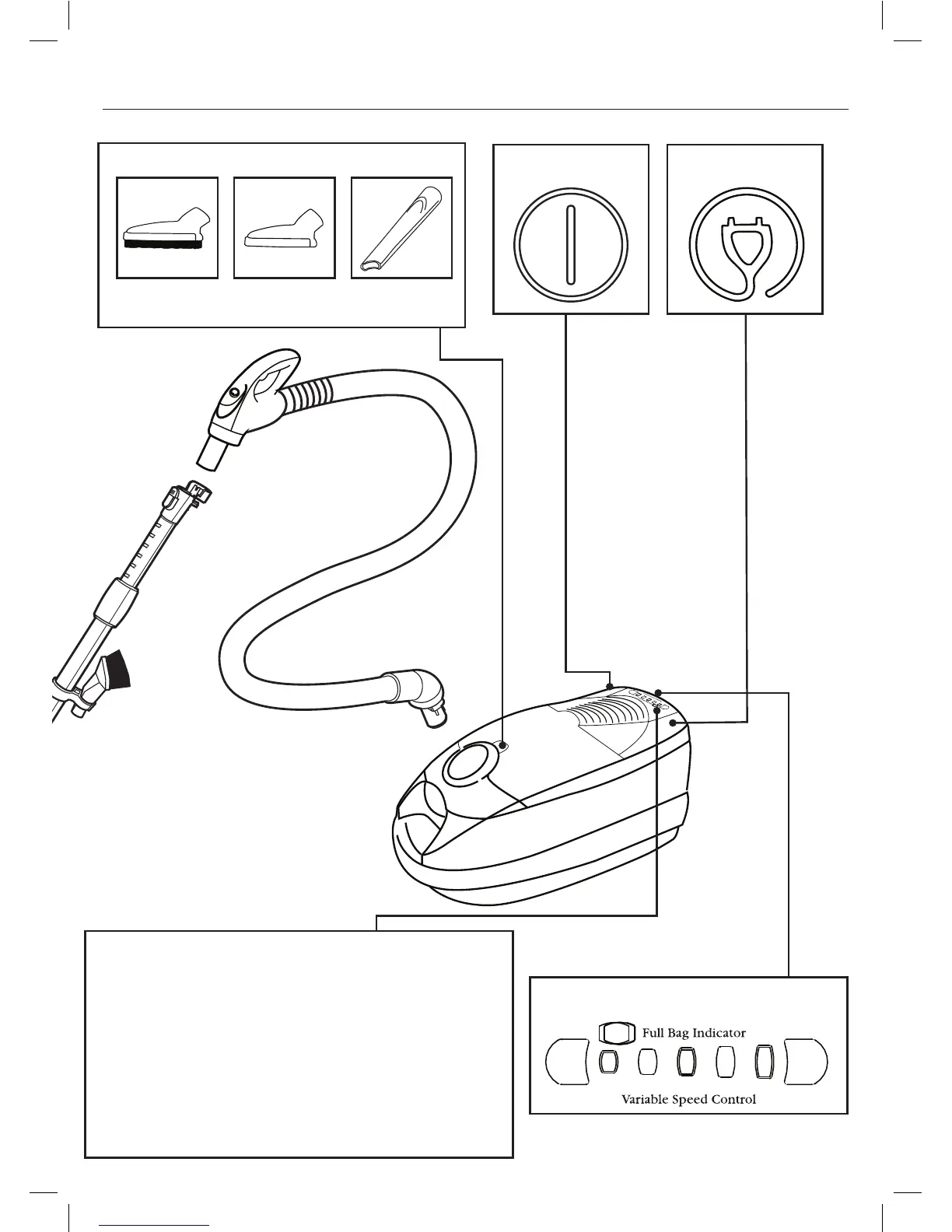 Full Bag Indicator

Variable Speed Control