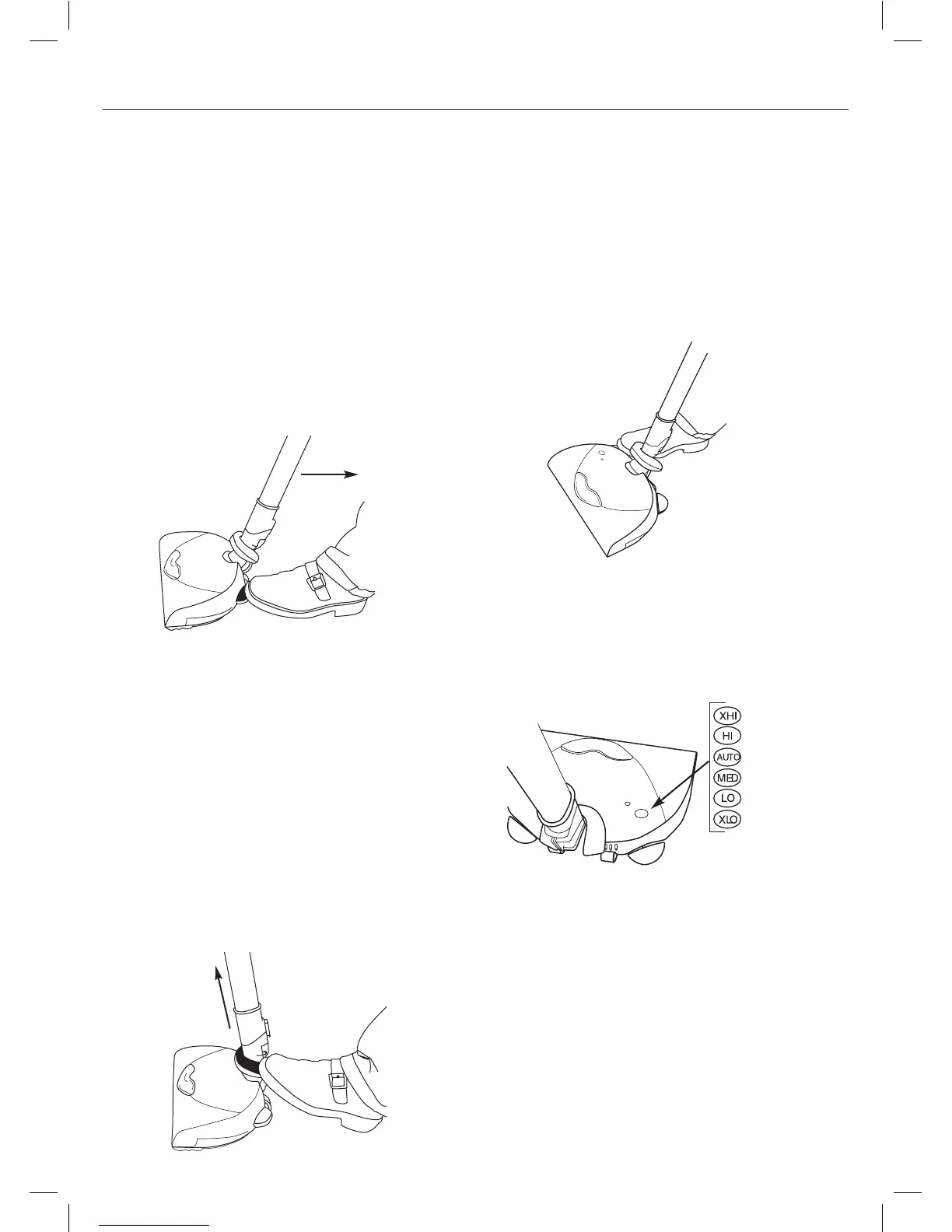 XHI
HI
AUTO
MED
LO
XLO